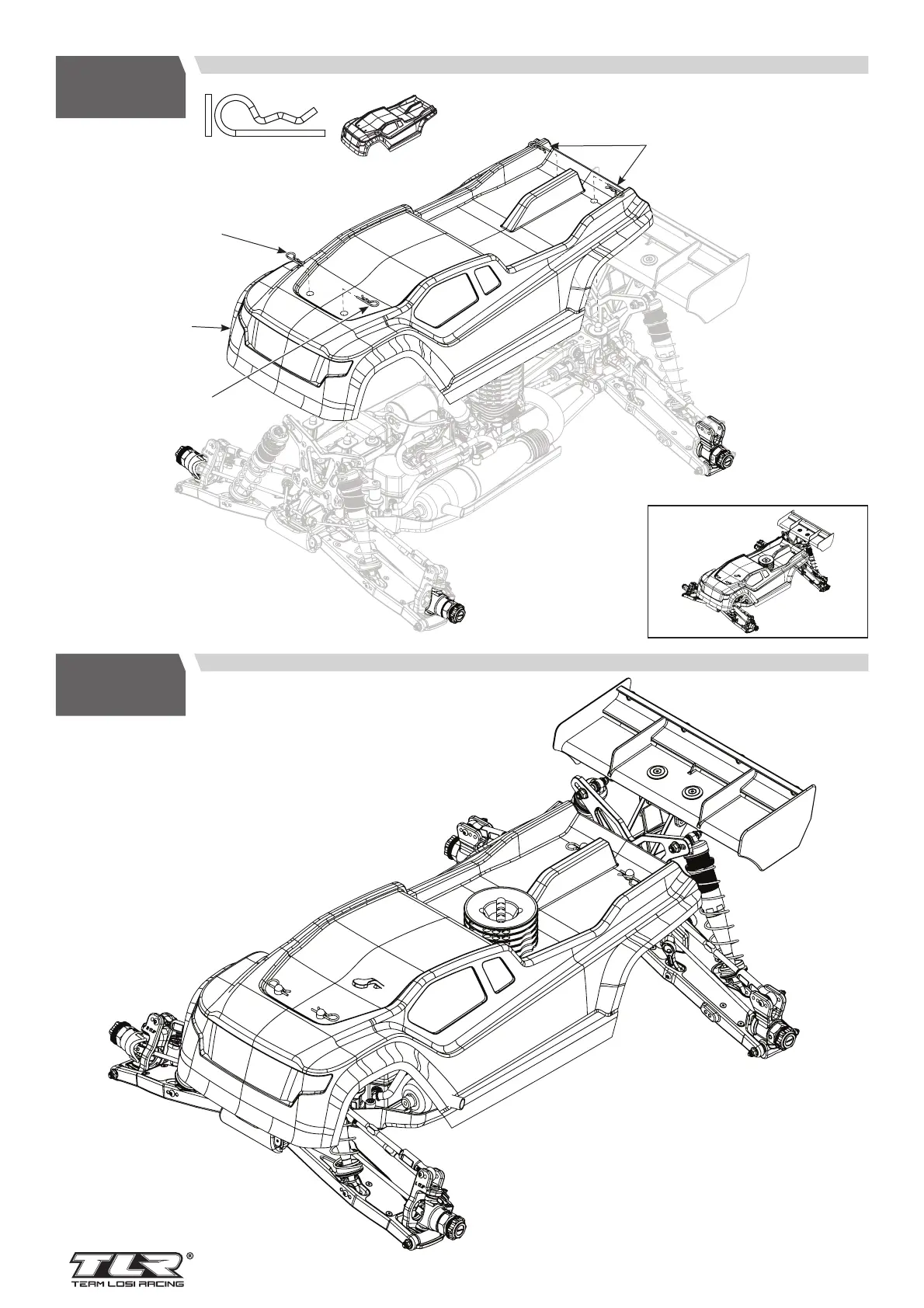 TLR®
TEAM LOSI RACING