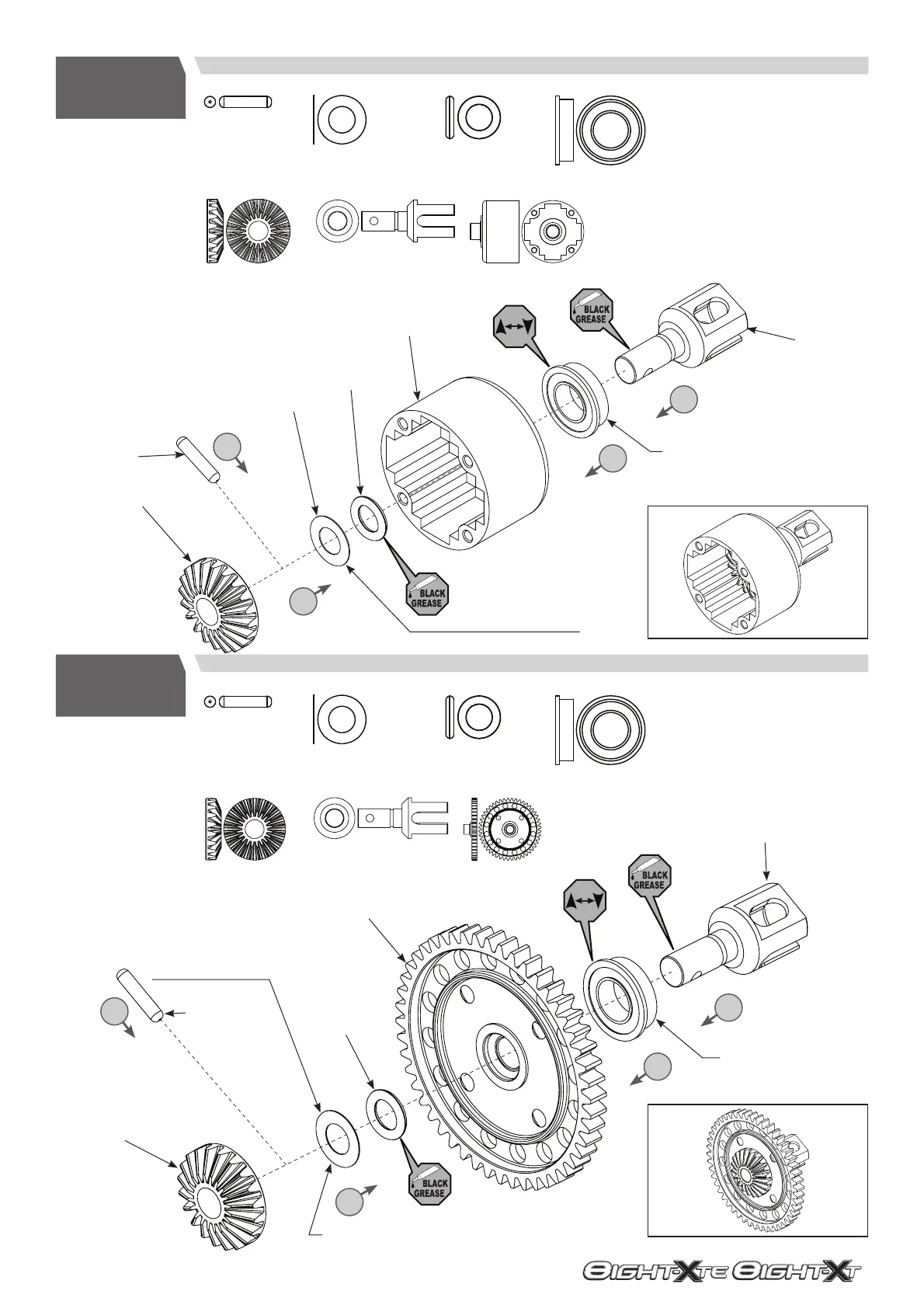 BLACK GREASE

BLACK GREASE

BLACK GREASE

BLACK GREASE

EIGHT-XTE EIGHT-XT