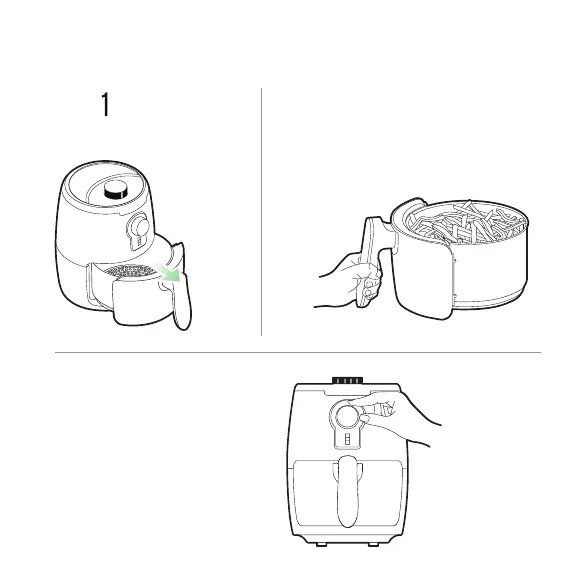 1