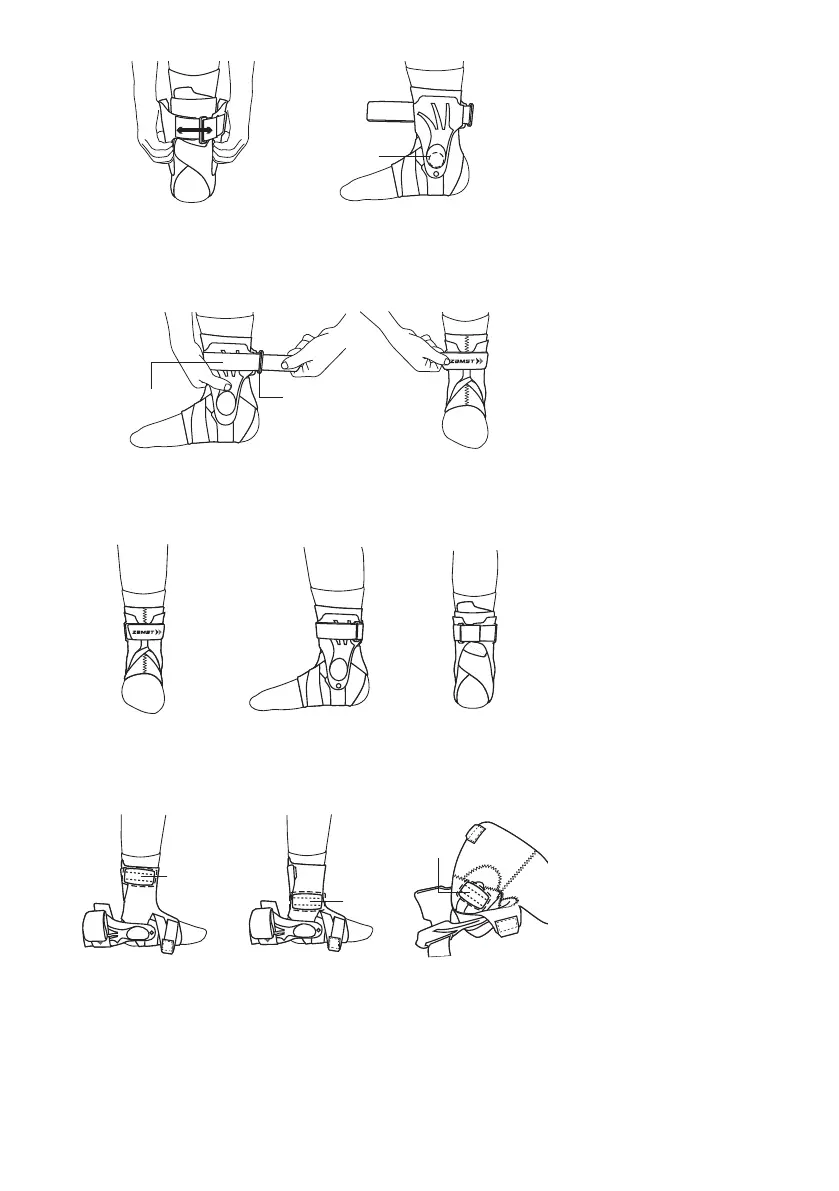 ZAMST
ZAMST