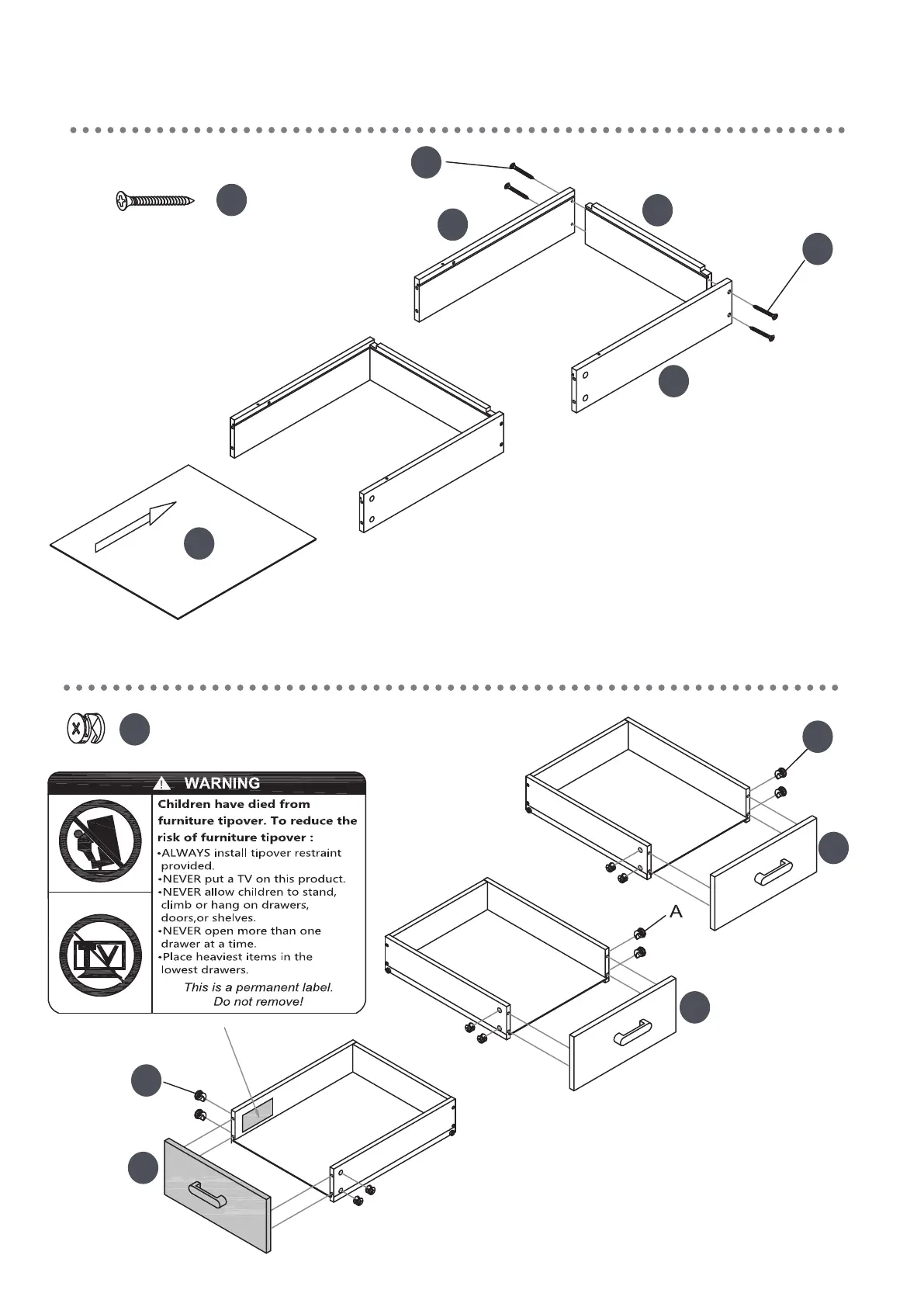 WARNING

Children have died from furniture tipover. To reduce the risk of furniture tipover :
•ALWAYS install tipover restraint provided.
•NEVER put a TV on this product.
•NEVER allow children to stand, climb or hang on drawers, doors,or shelves.
•NEVER open more than one drawer at a time.
•Place heaviest items in the lowest drawers.
This is a permanent label. Do not remove!

TV

A