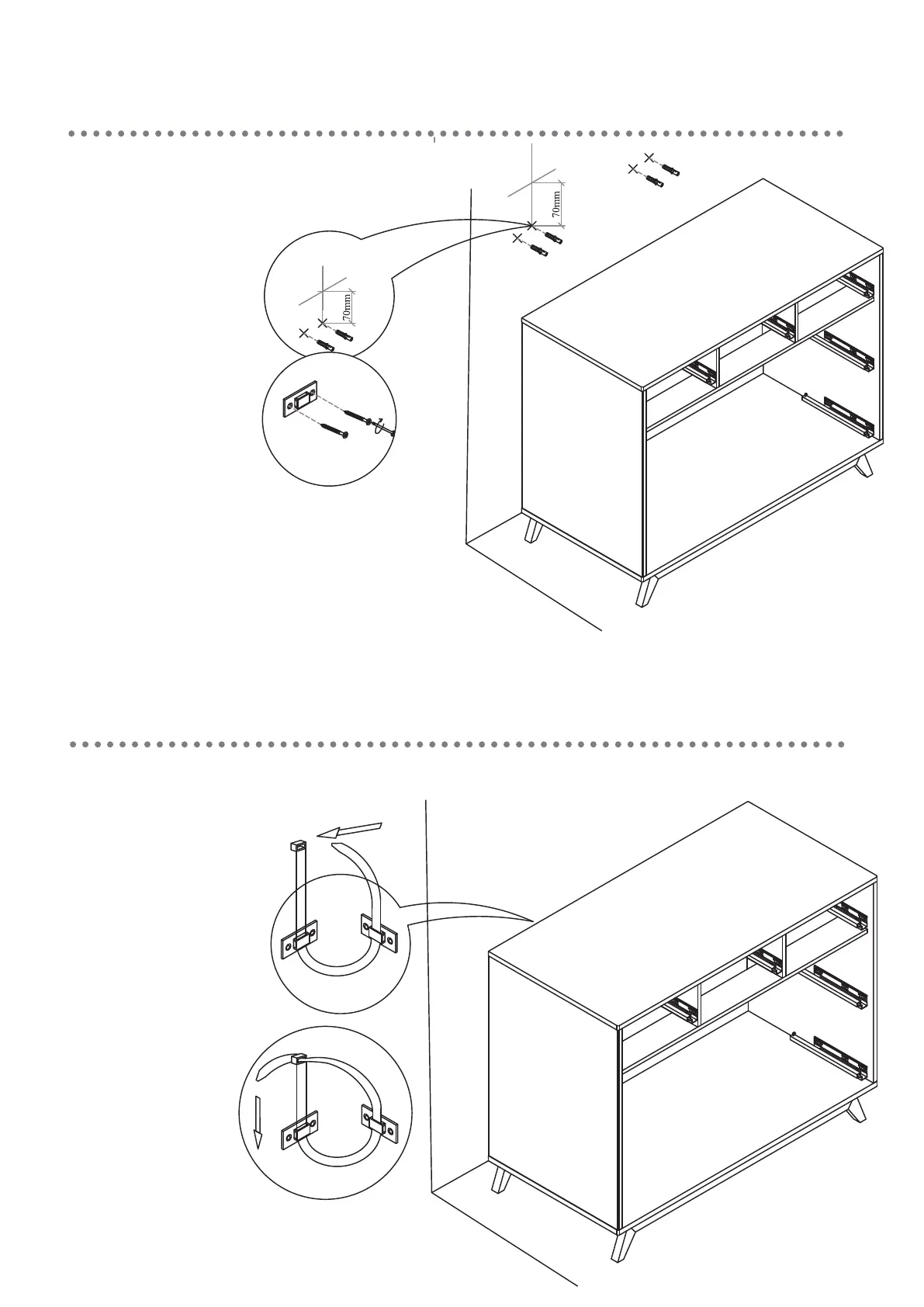 70mm

70mm