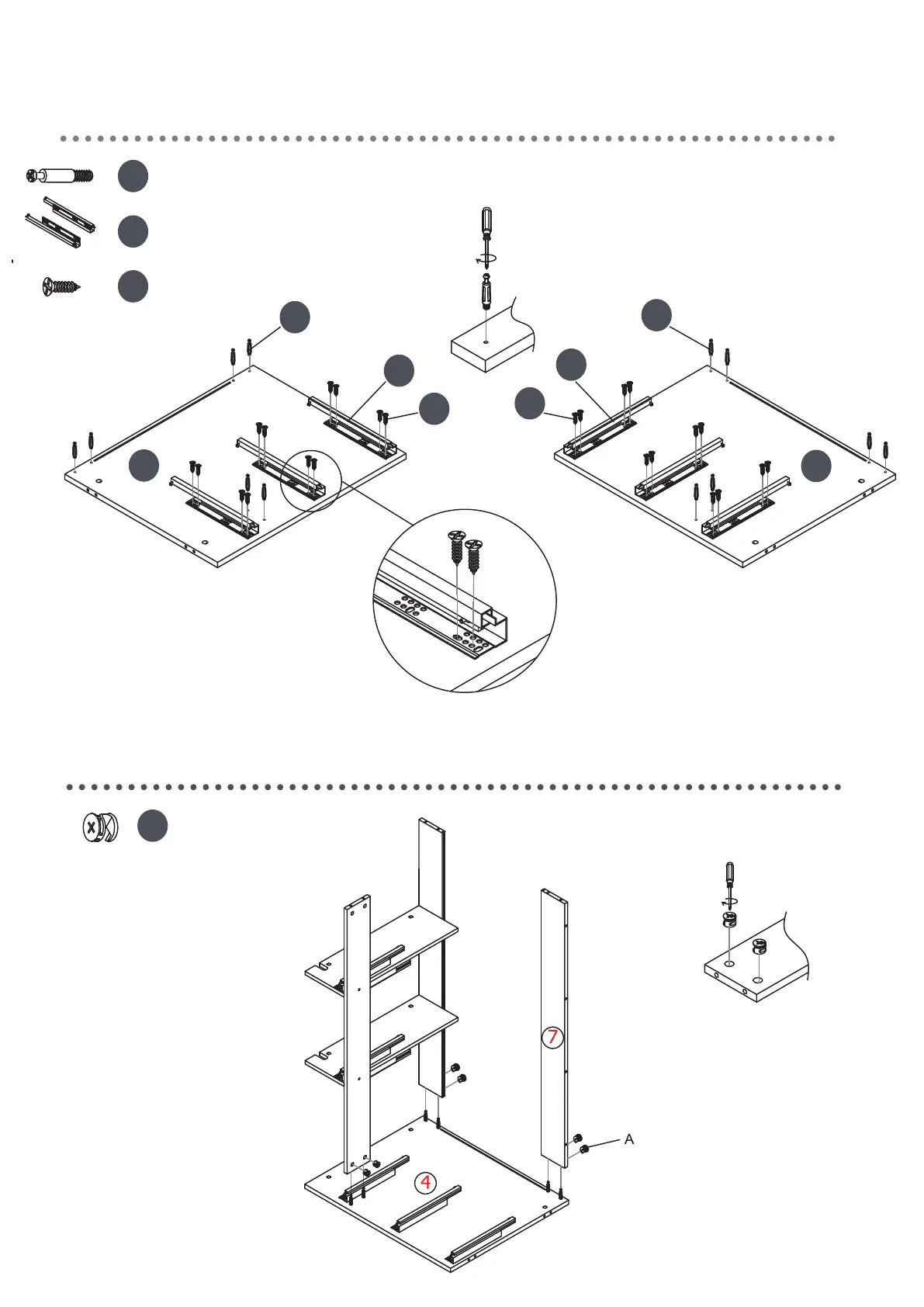 7

A

4