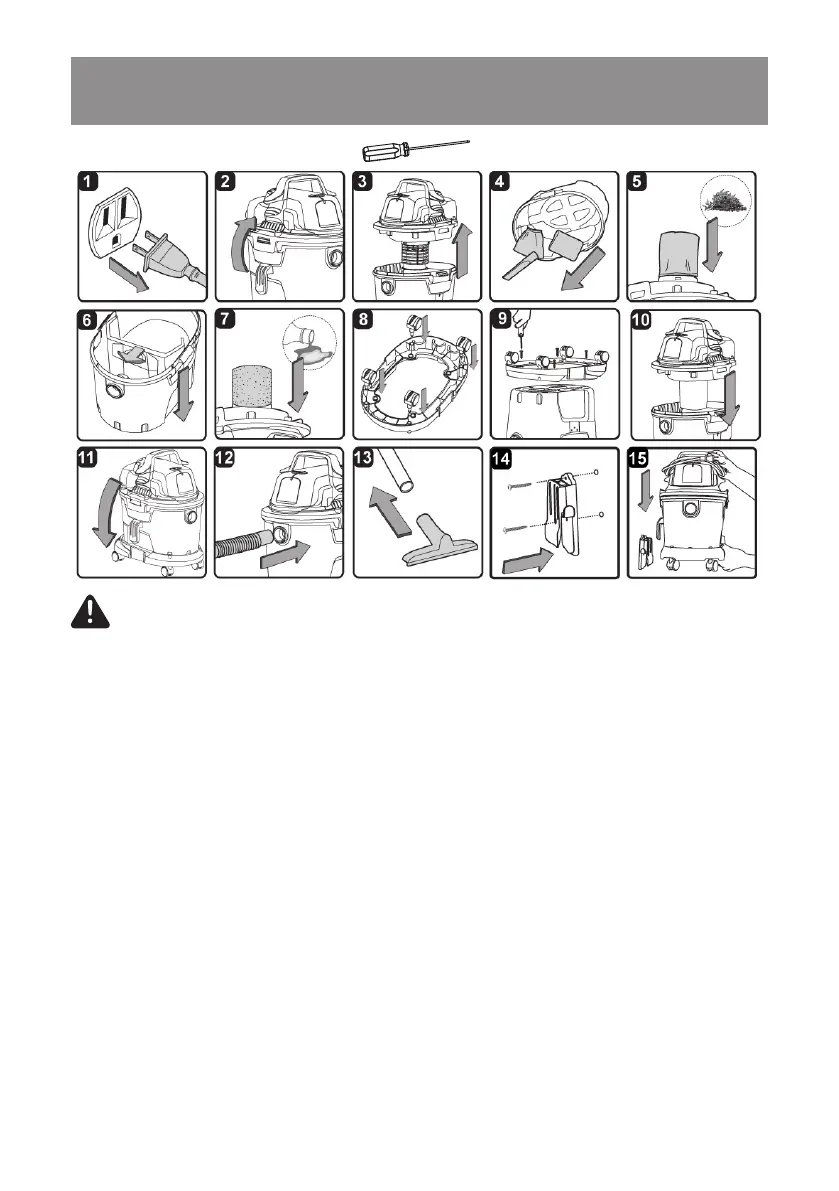 1

2

3

4

5

6

7

8

9

10

11

12

13

14

15