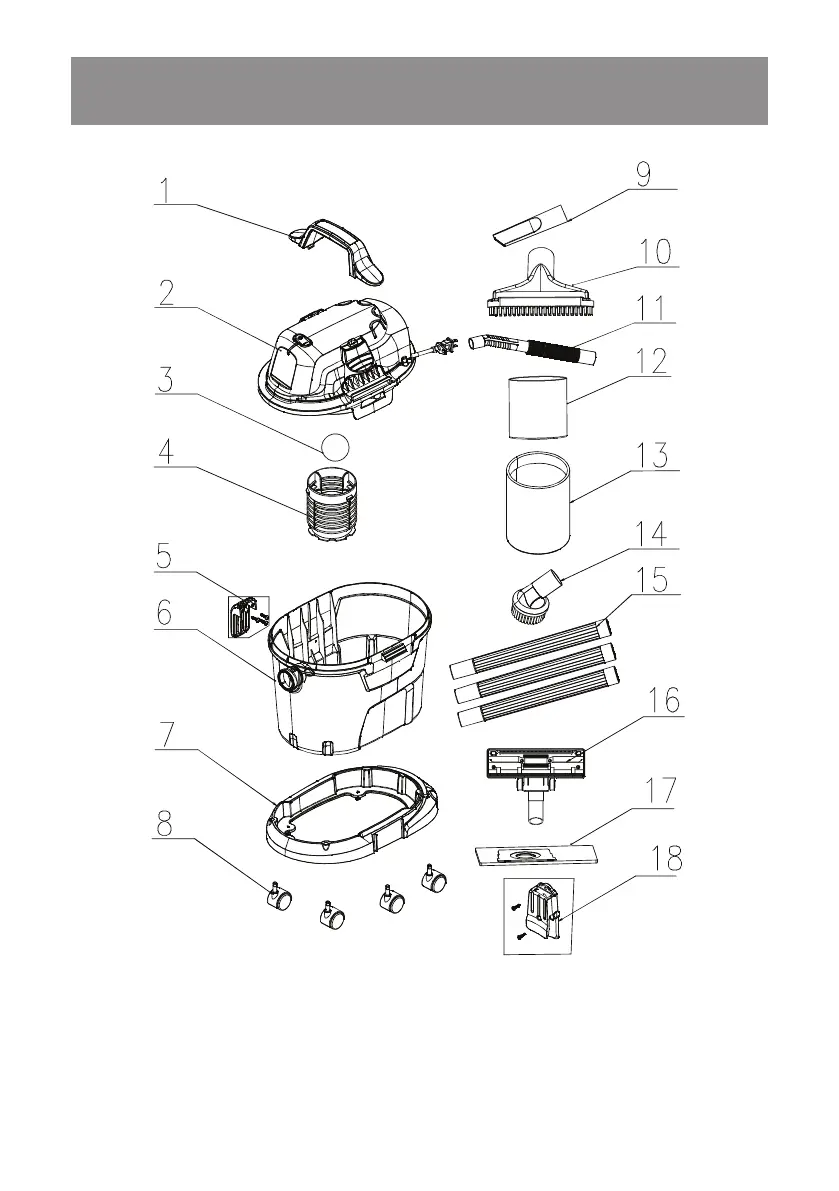 1
2
3
4
5
6
7
8
9
10
11
12
13
14
15
16
17
18