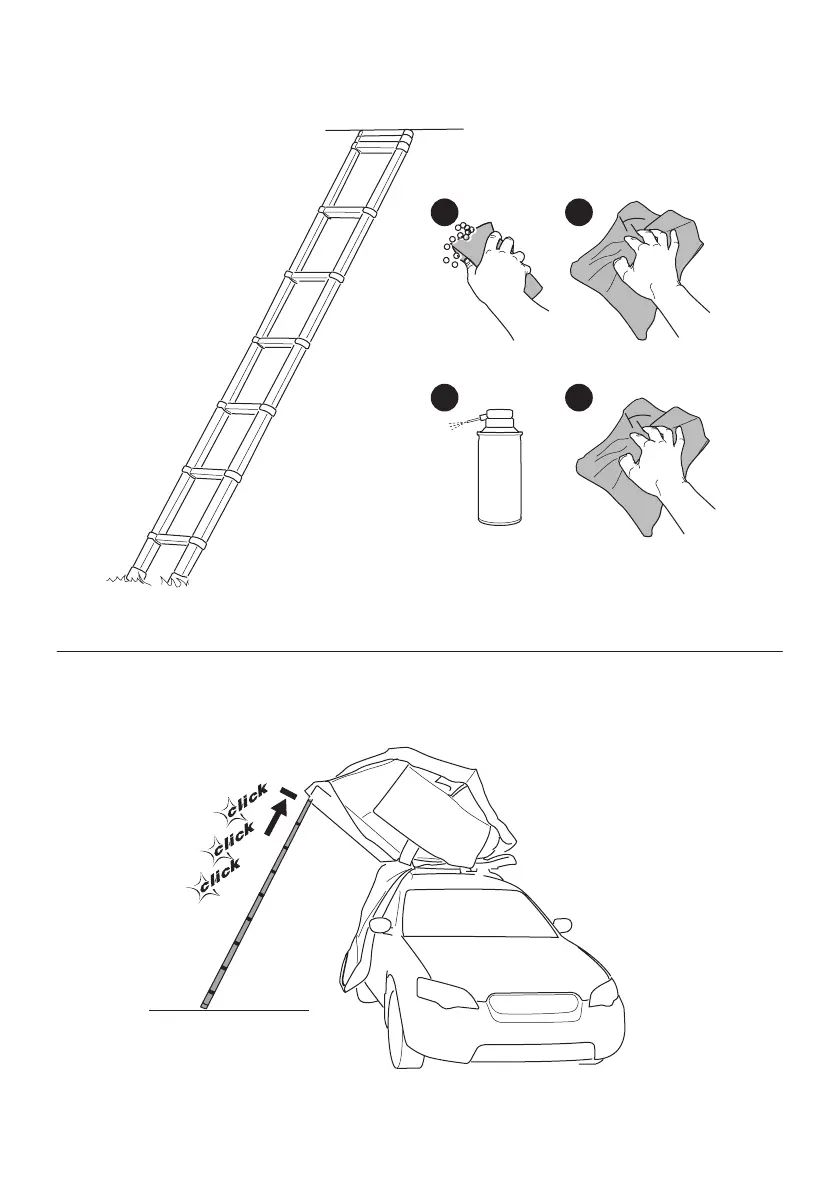 click
click
click