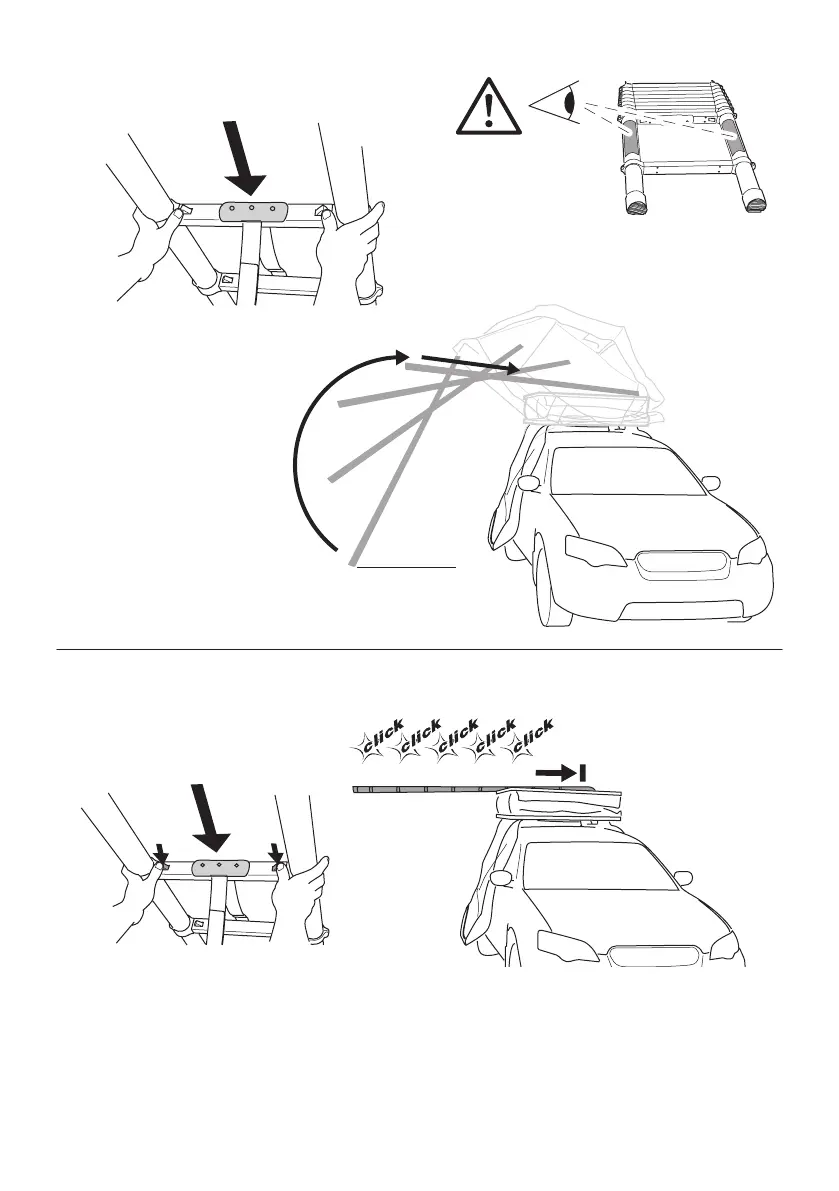 click click click click click