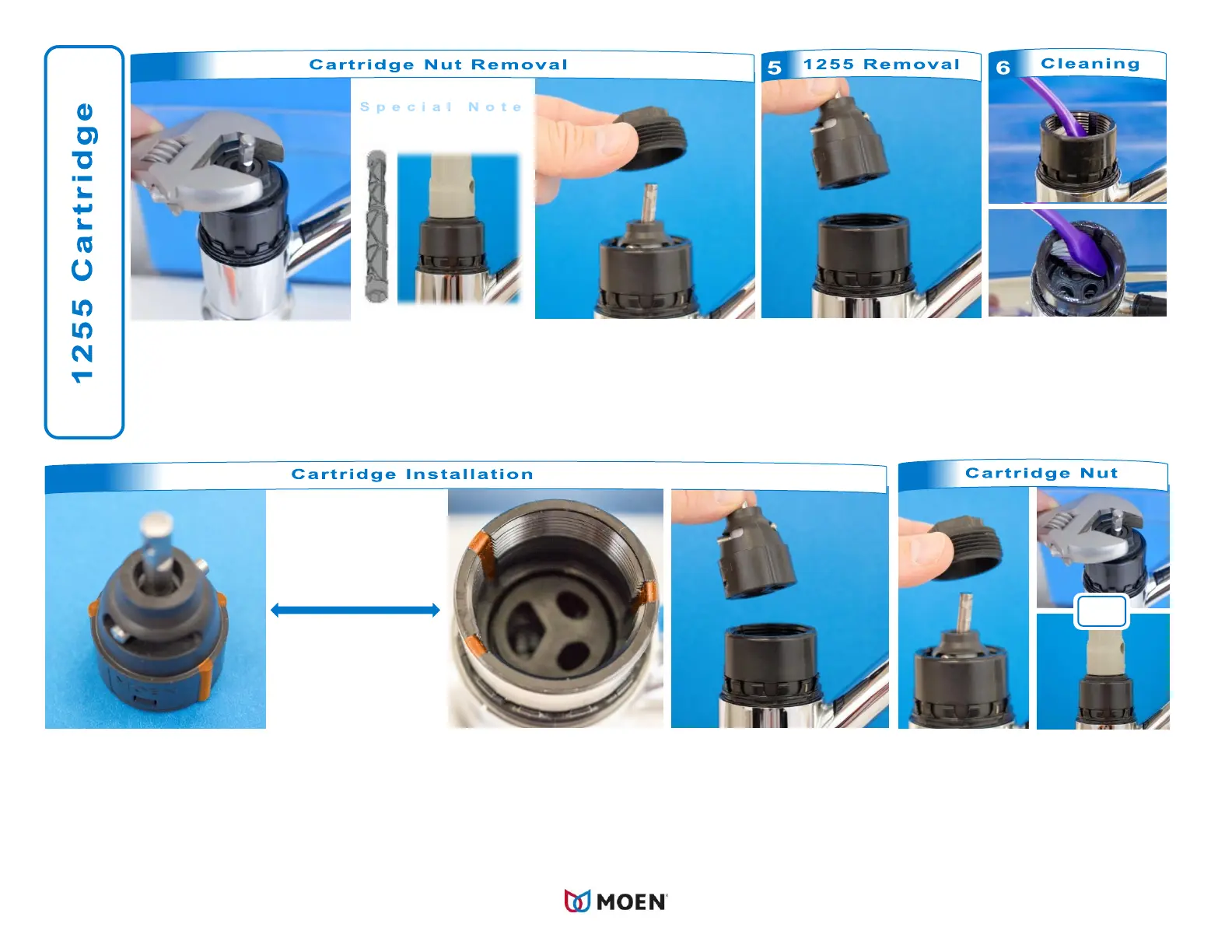 1255 Cartridge

Cartridge Nut Removal

Special Note

5 1255 Removal

6 Cleaning

Cartridge Installation

Cartridge Nut

MOEN