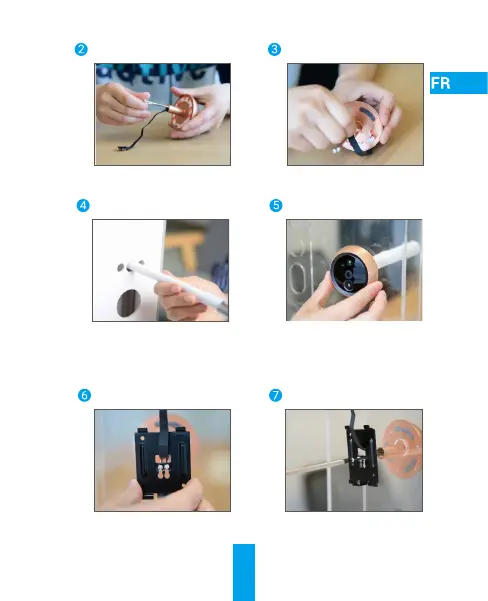 2

3

FR

4

5

6

7