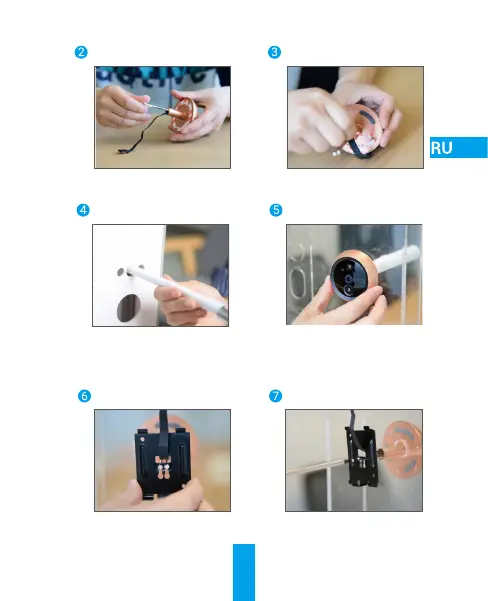 2

3

RU

4

5

6

7