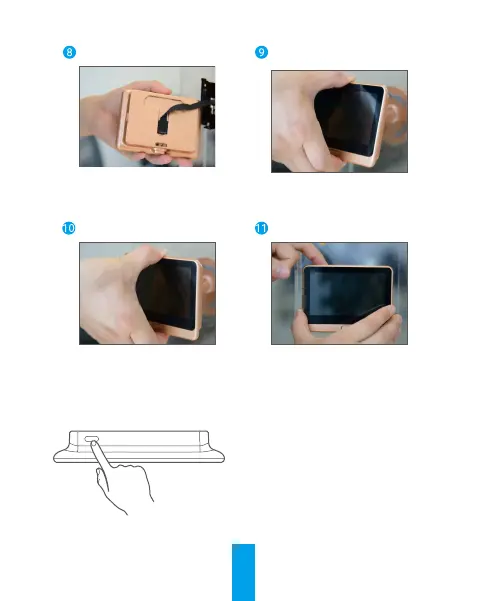 8

9

10

11