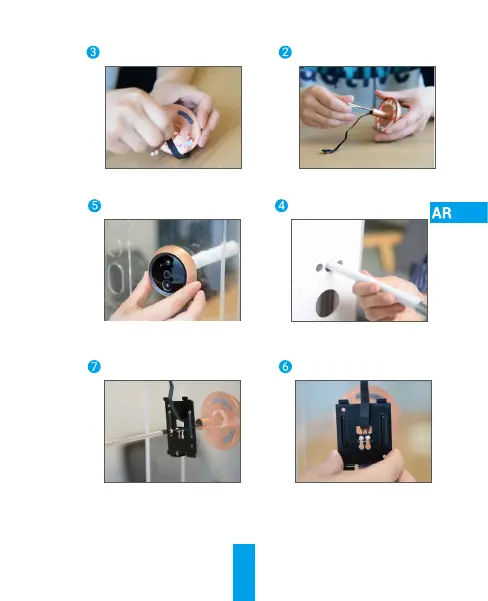 3

2

5

4

AR

7

6