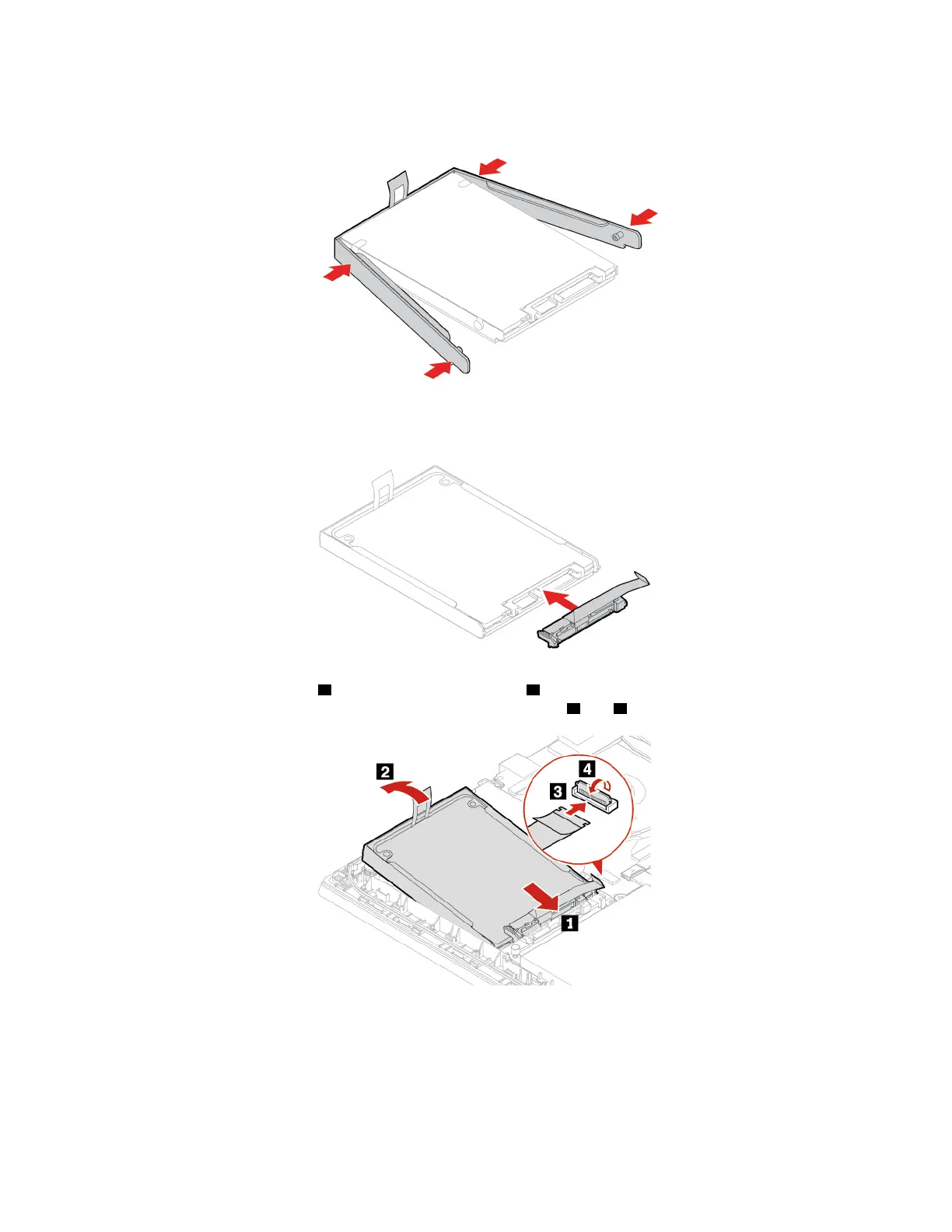 2

4

3

1