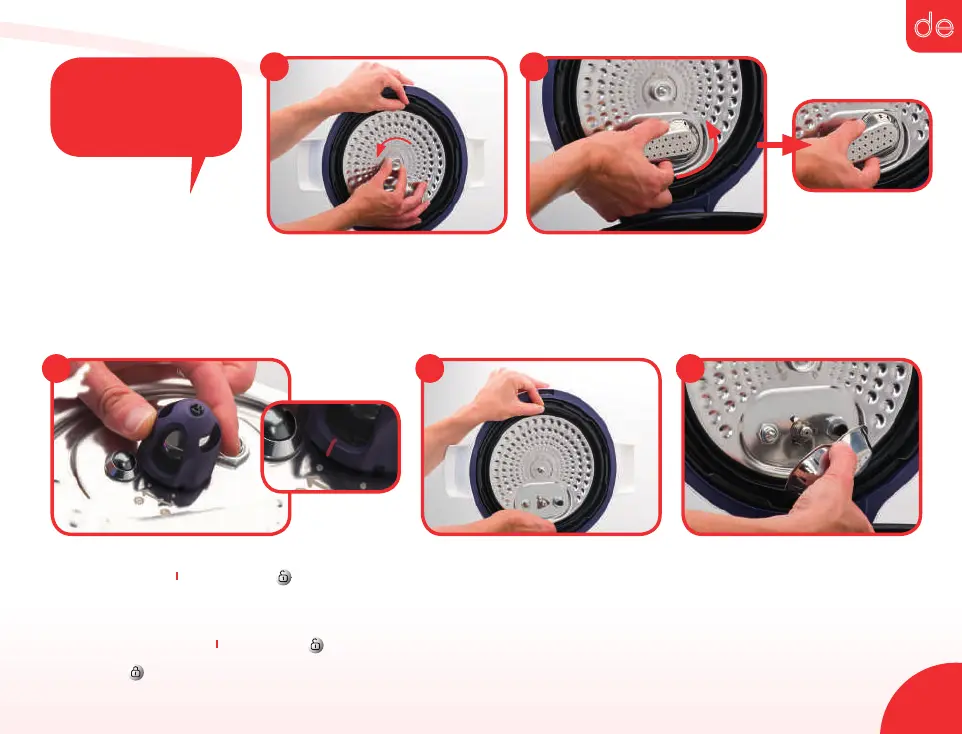 de