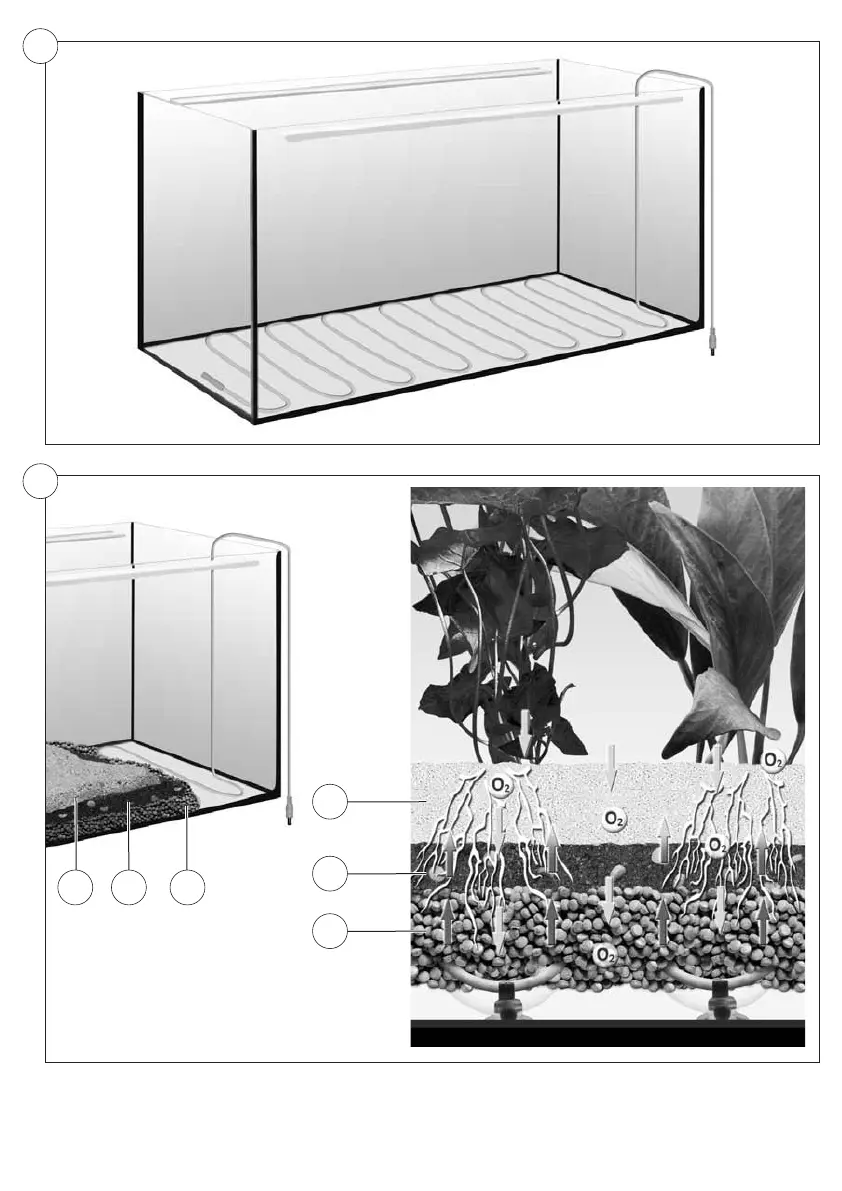 $O_2$

$O_2$

$O_2$

$O_2$

$O_2$