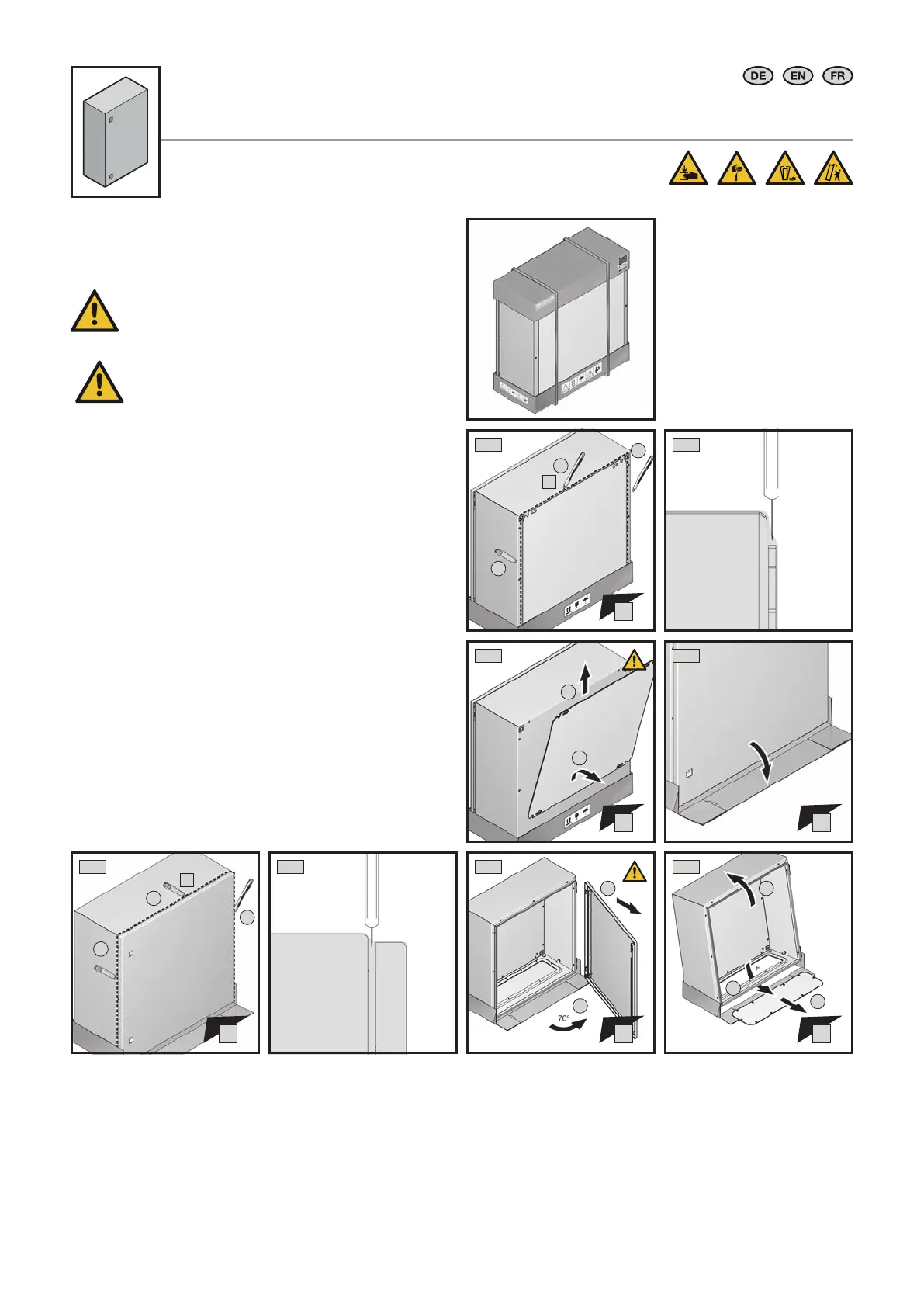 DE EN FR

70°