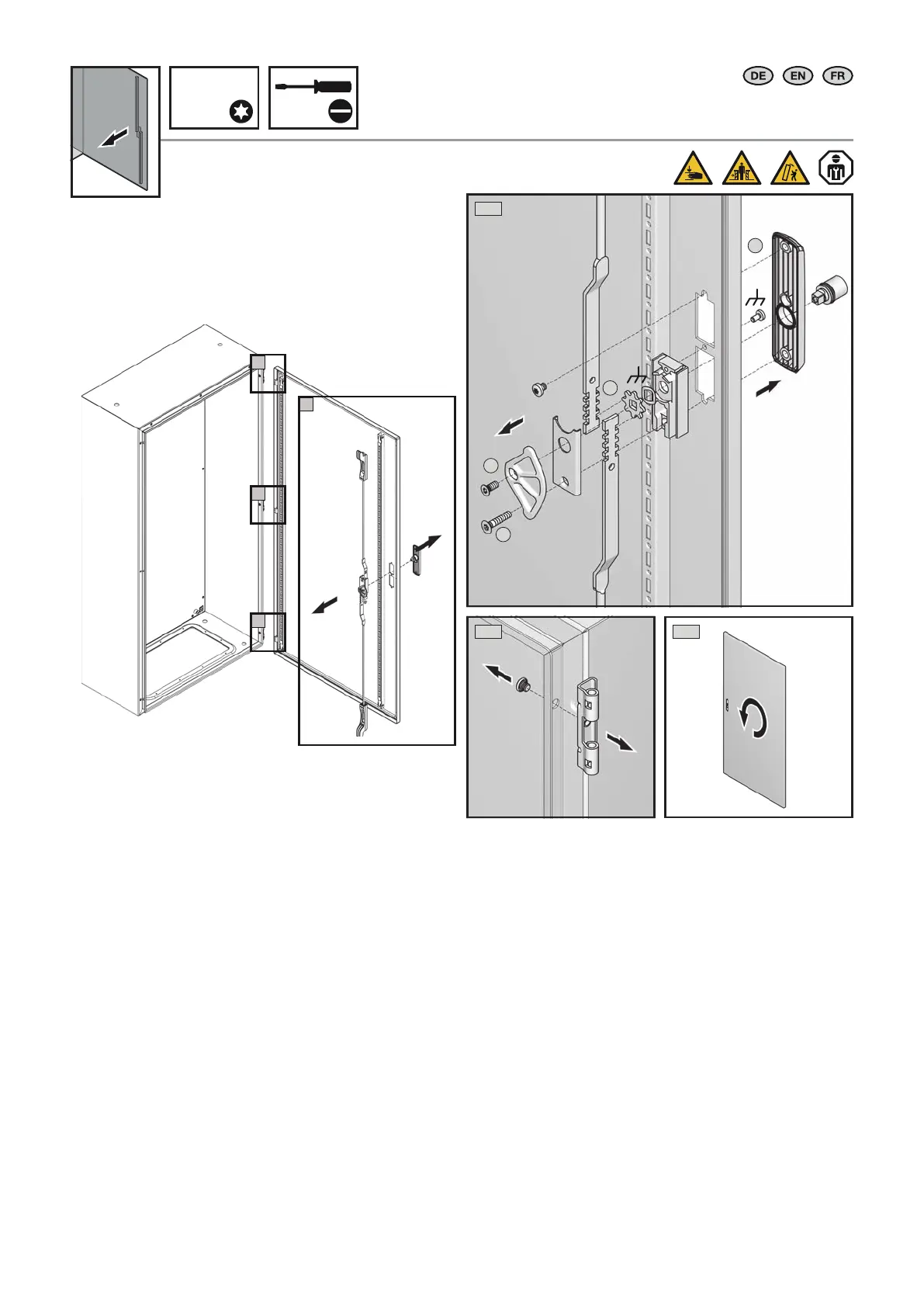 DE EN FR