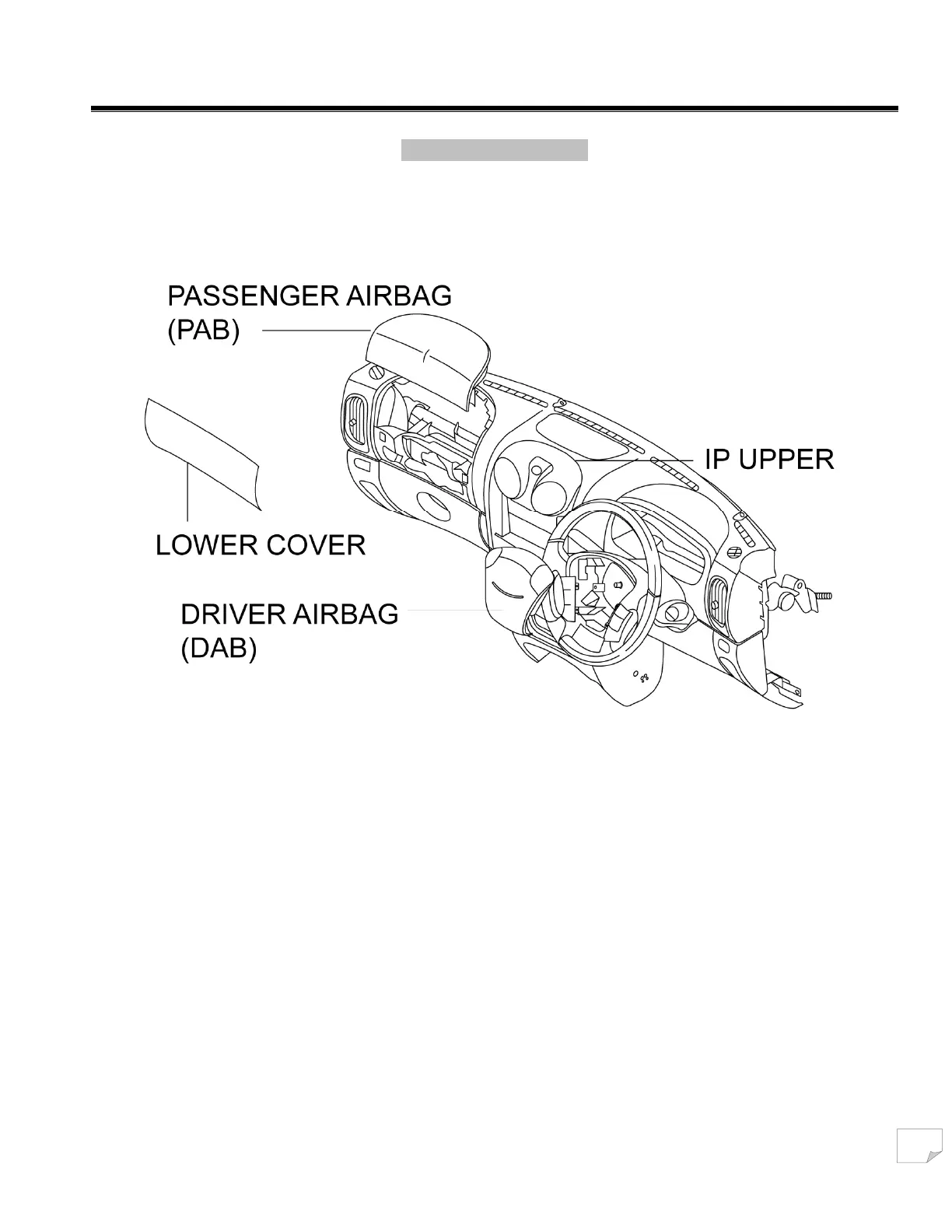 PASSENGER AIRBAG
(PAB)

IP UPPER

LOWER COVER

DRIVER AIRBAG
(DAB)