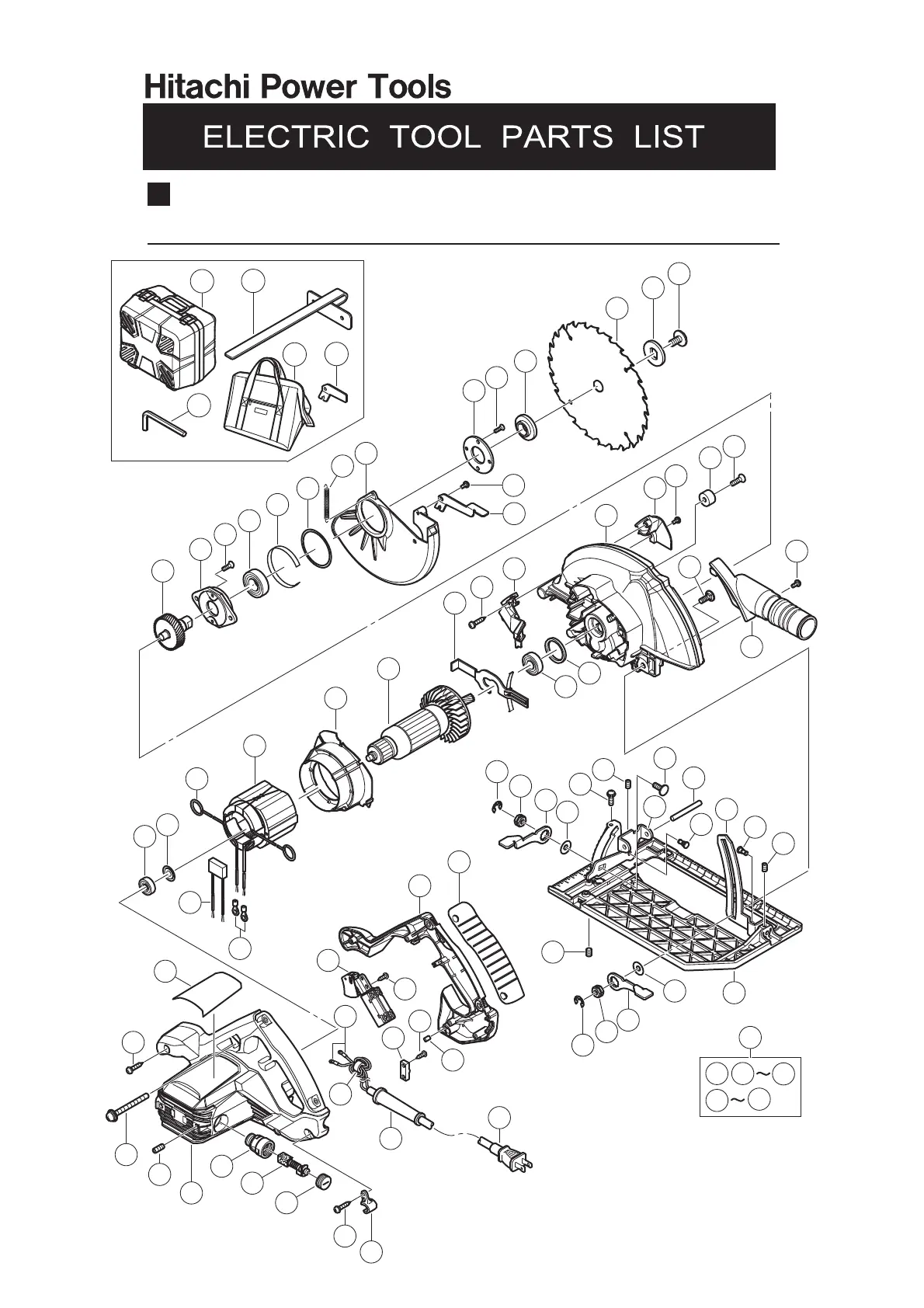 Hitachi Power Tools

ELECTRIC TOOL PARTS LIST

~

~