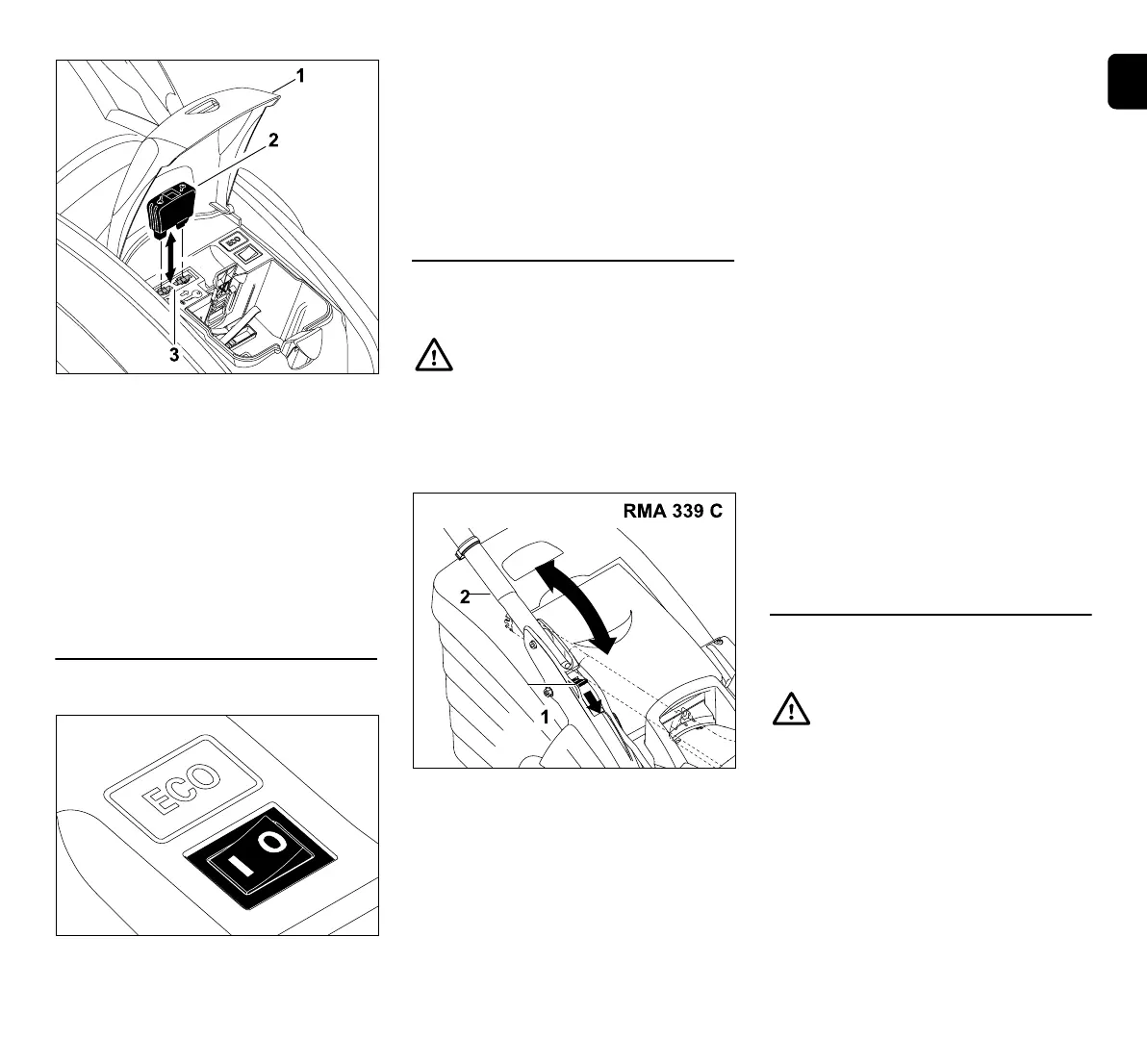 1
2
3

ECO

I O

RMA 339 C
2
1