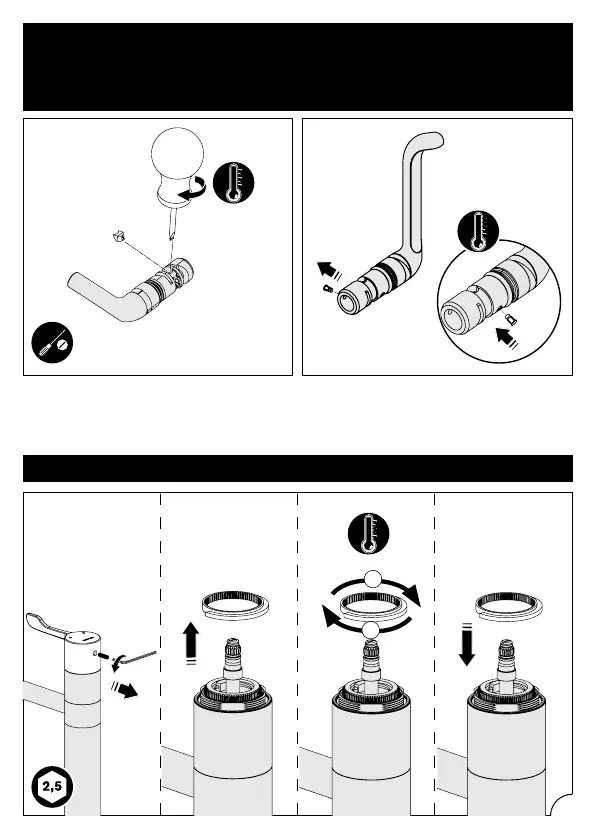 2,5