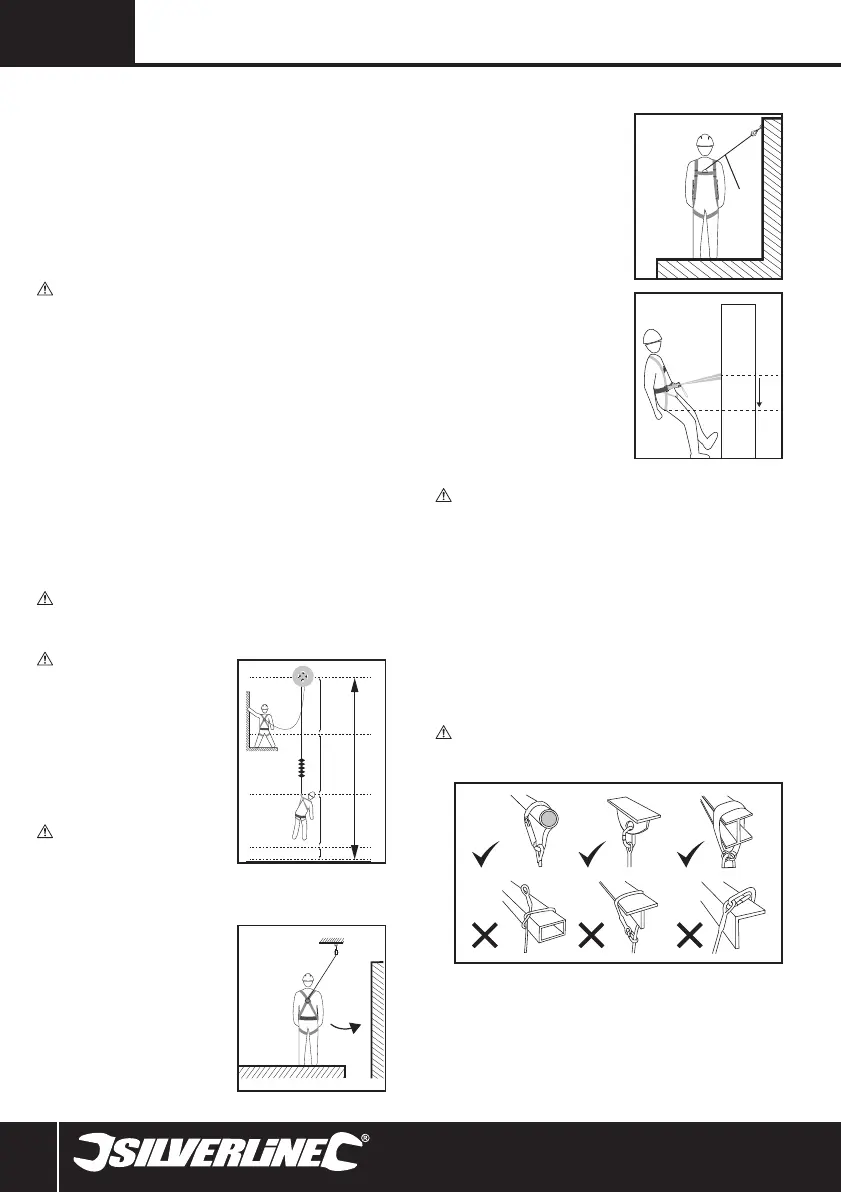 SILVERLINE®