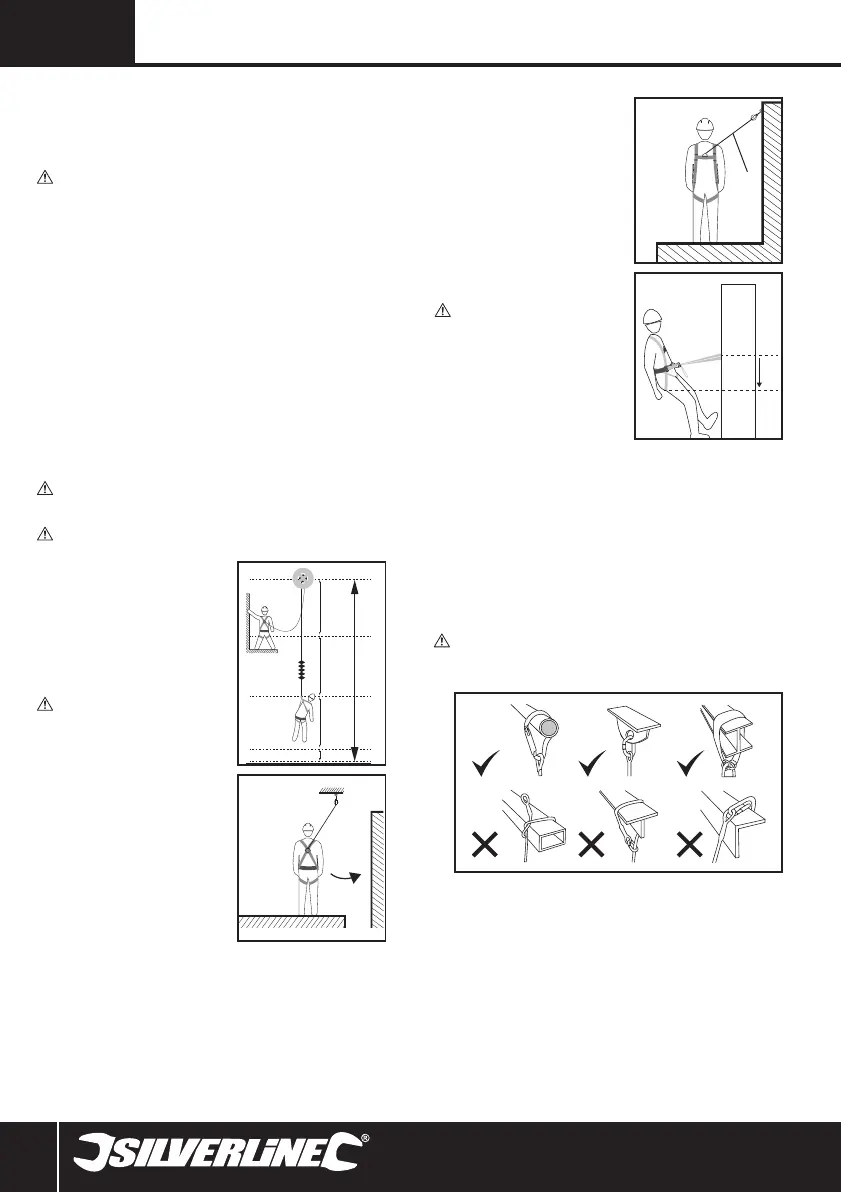 SILVERLINE®