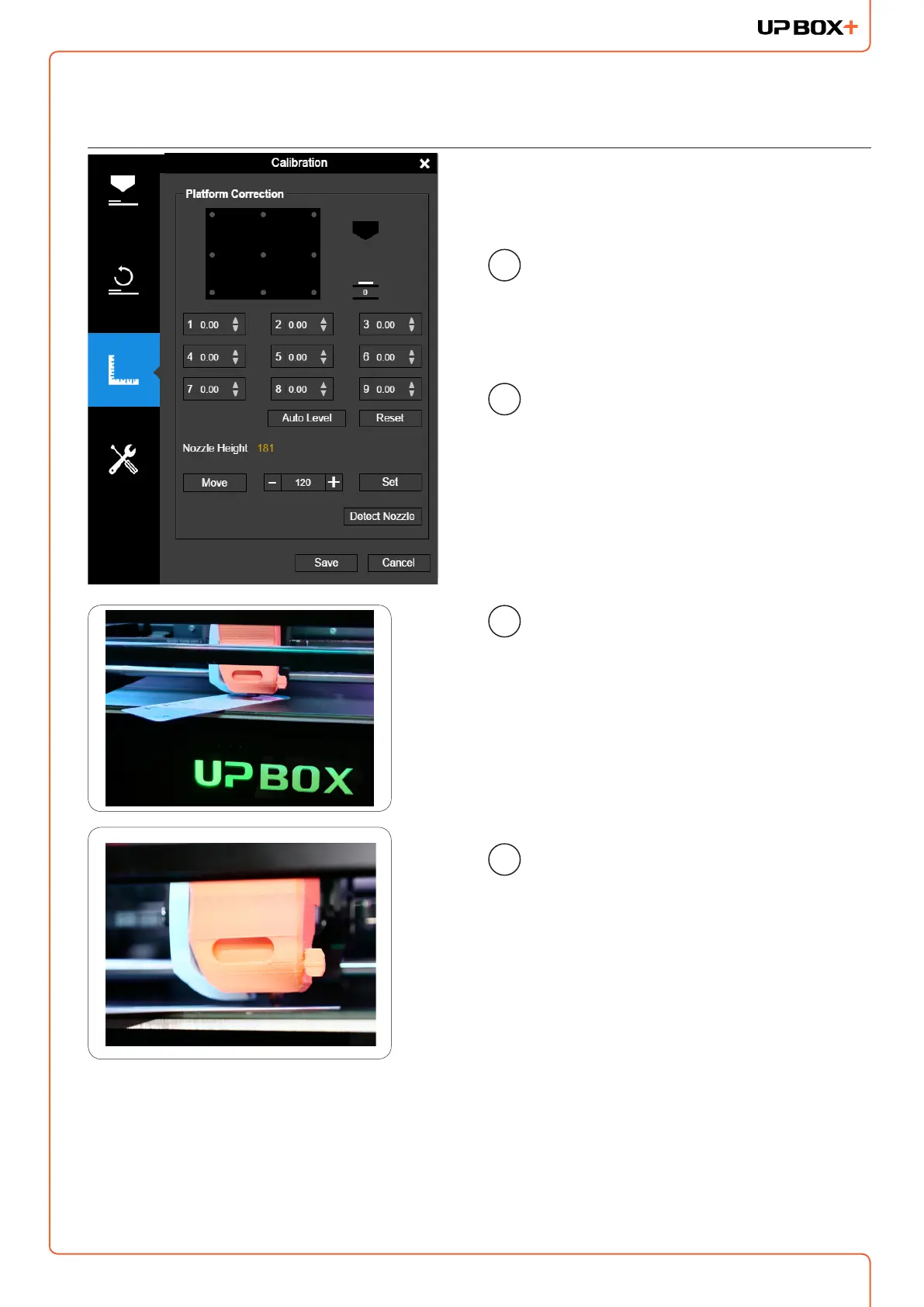 UP BOX+

Calibration

Platform Correction

0

1 0.00
2 0.00
3 0.00
4 0.00
5 0.00
6 0.00
7 0.00
8 0.00
9 0.00

Auto Level
Reset

Nozzle Height 181

Move
120
Set

Detect Nozzle

Save
Cancel

UP BOX