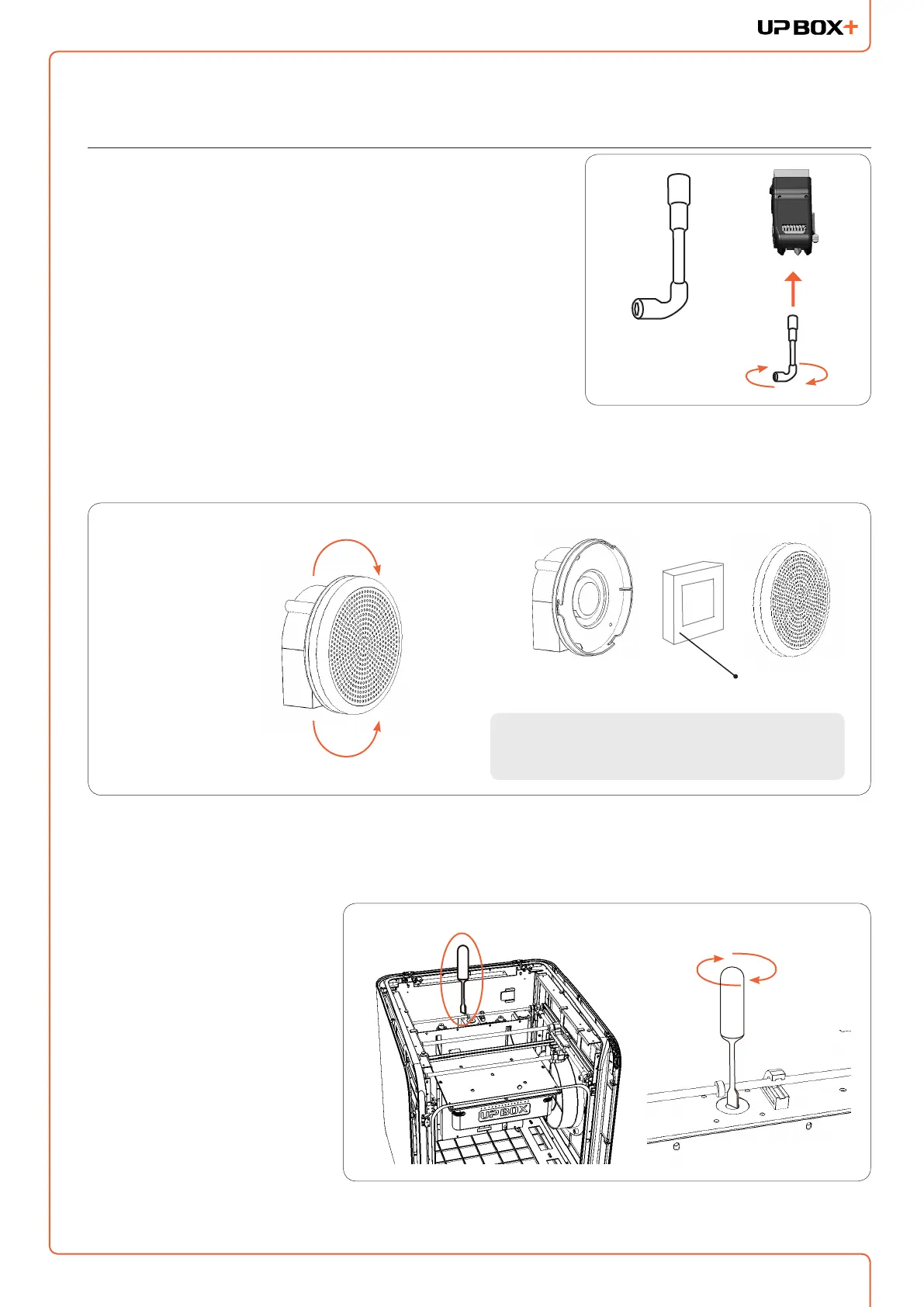 UP BOX+

UP BOX