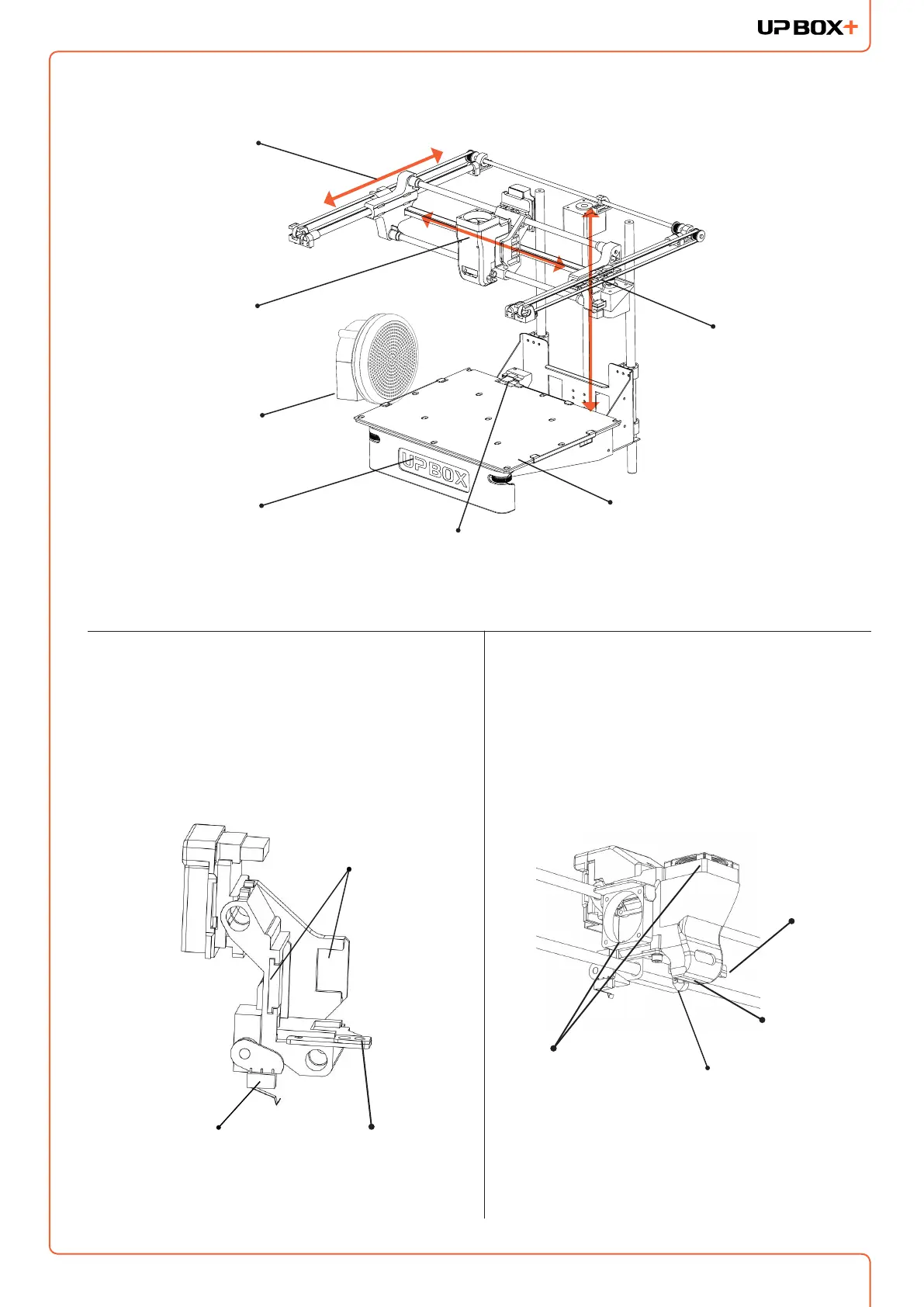 UP BOX+

UP BOX