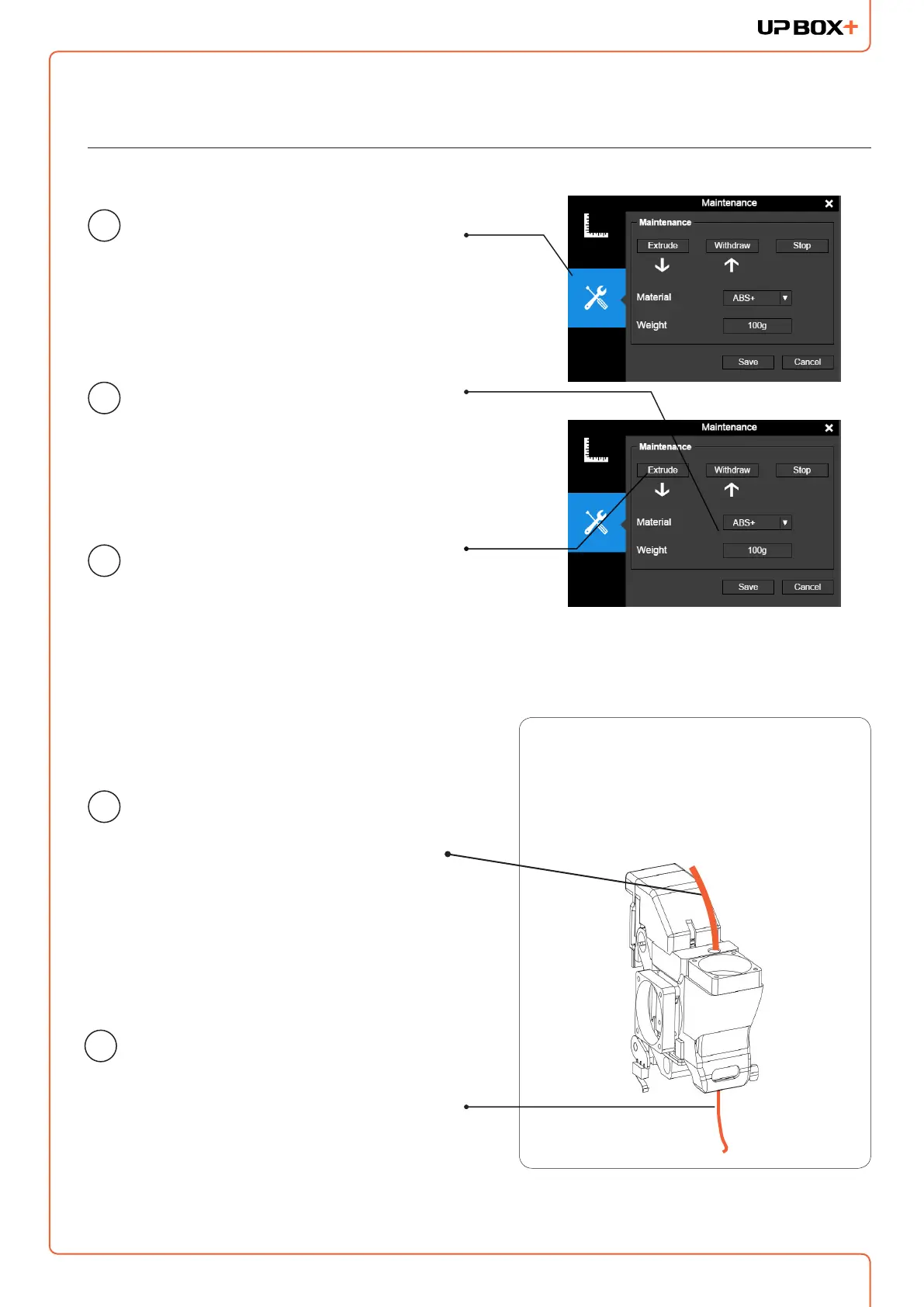 UP BOX+

Maintenance

Maintenance

Extrude

Withdraw

Stop

Material

ABS+

Weight

100g

Save

Cancel

Maintenance

Maintenance

Extrude

Withdraw

Stop

Material

ABS+

Weight

100g

Save

Cancel