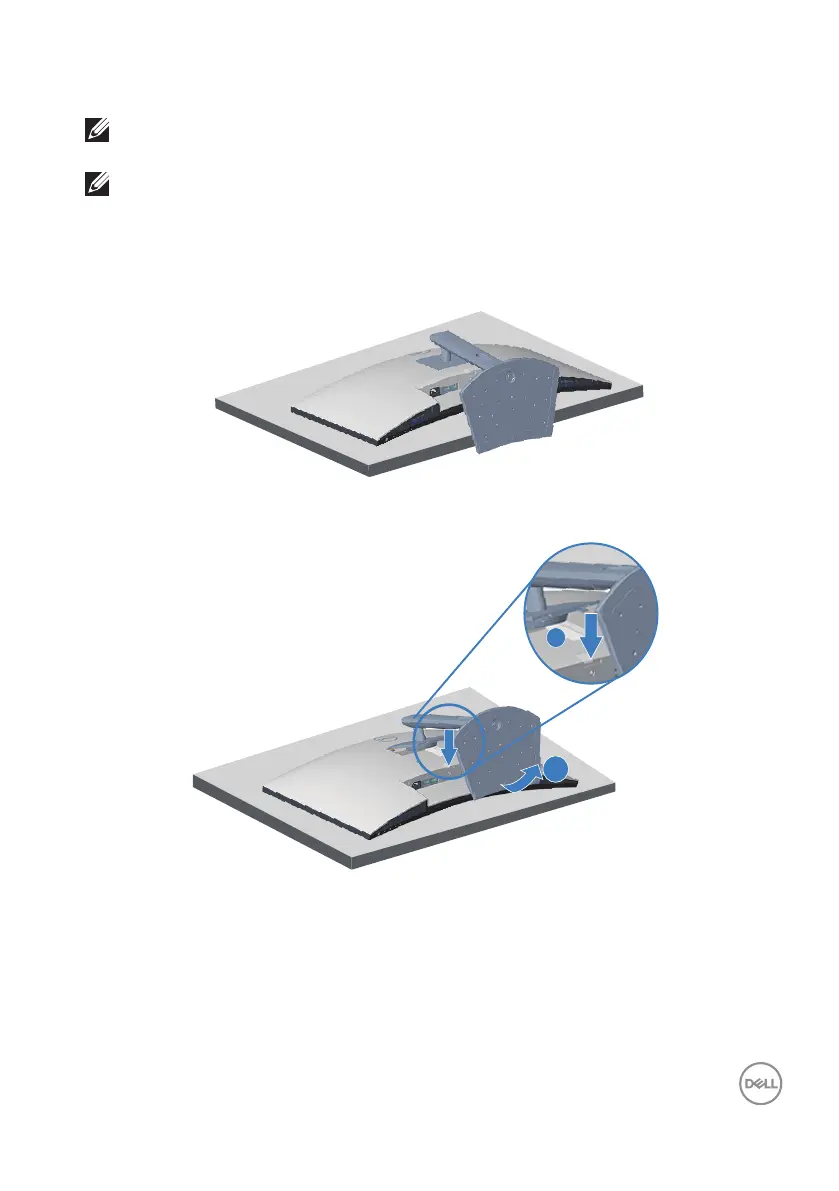 DELL