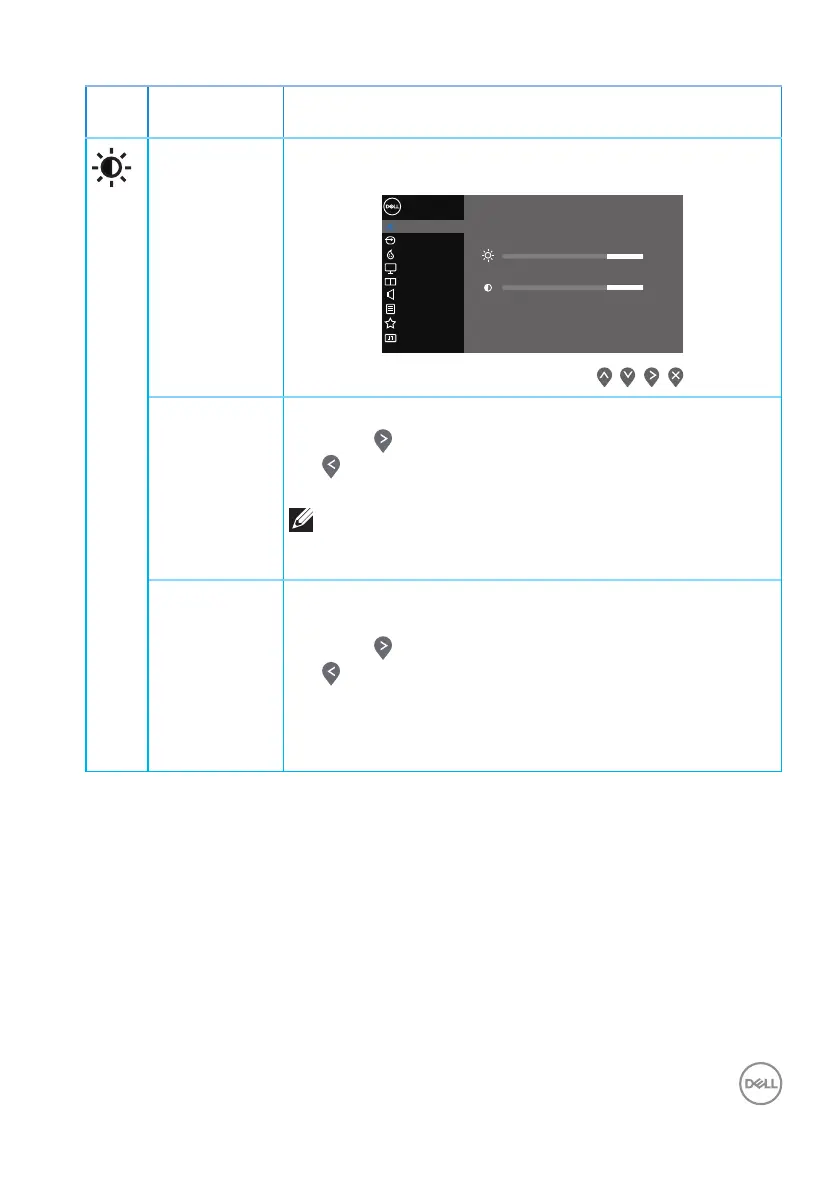 DELL

DELL