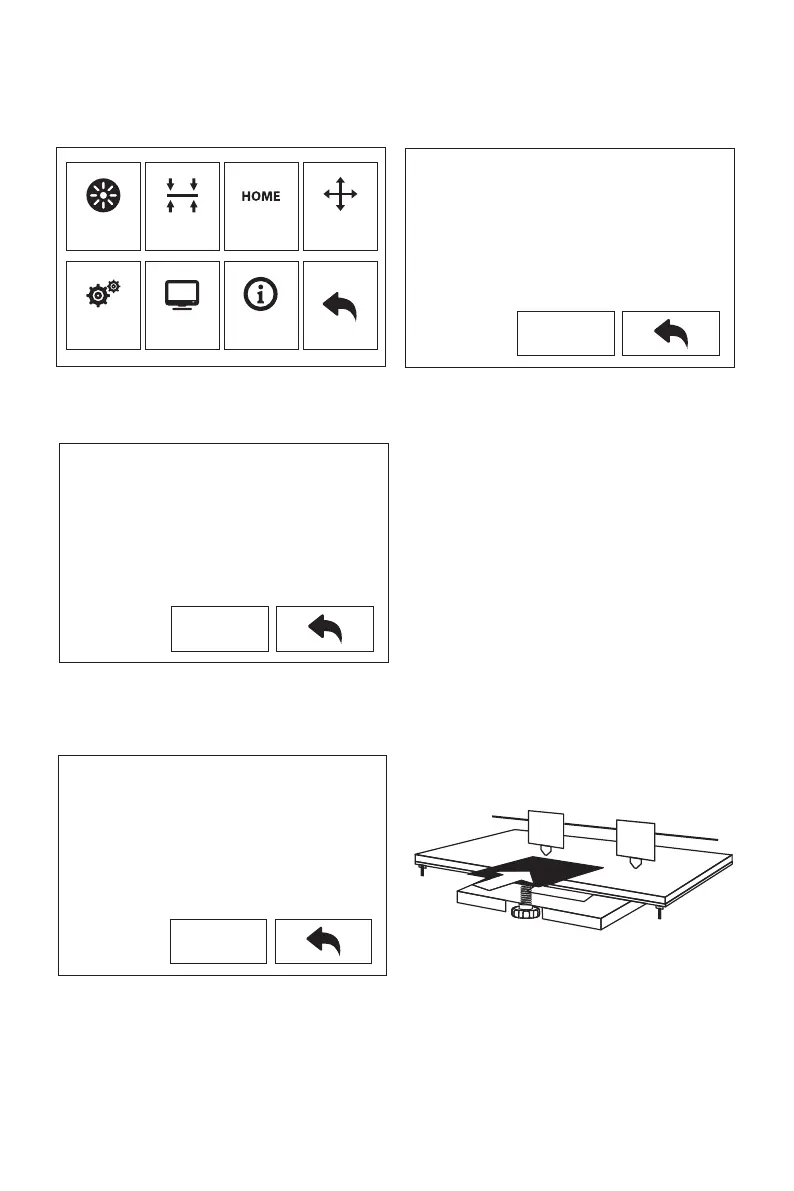 HOME