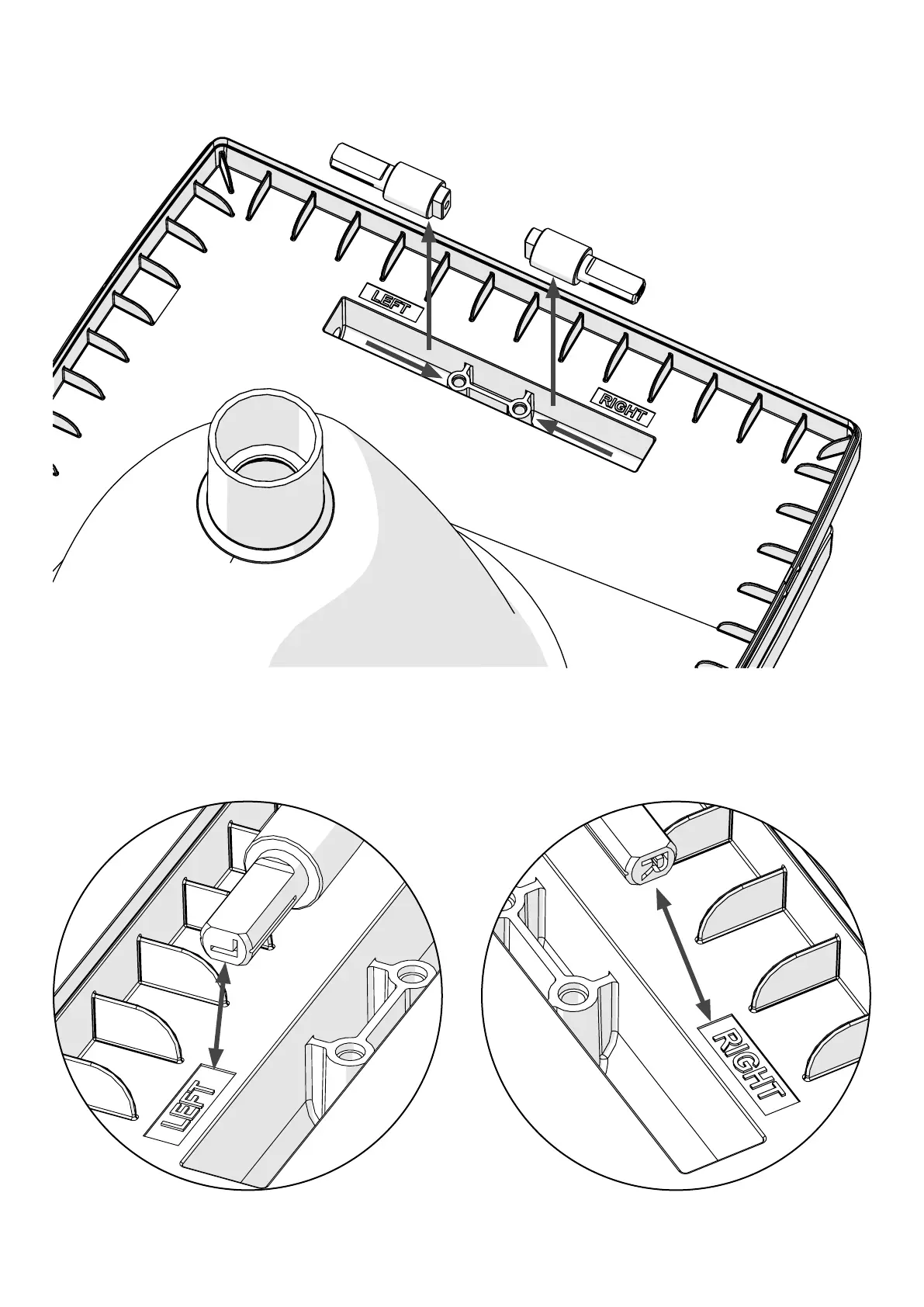 LEFT

RIGHT

L

LEFT

R

RIGHT