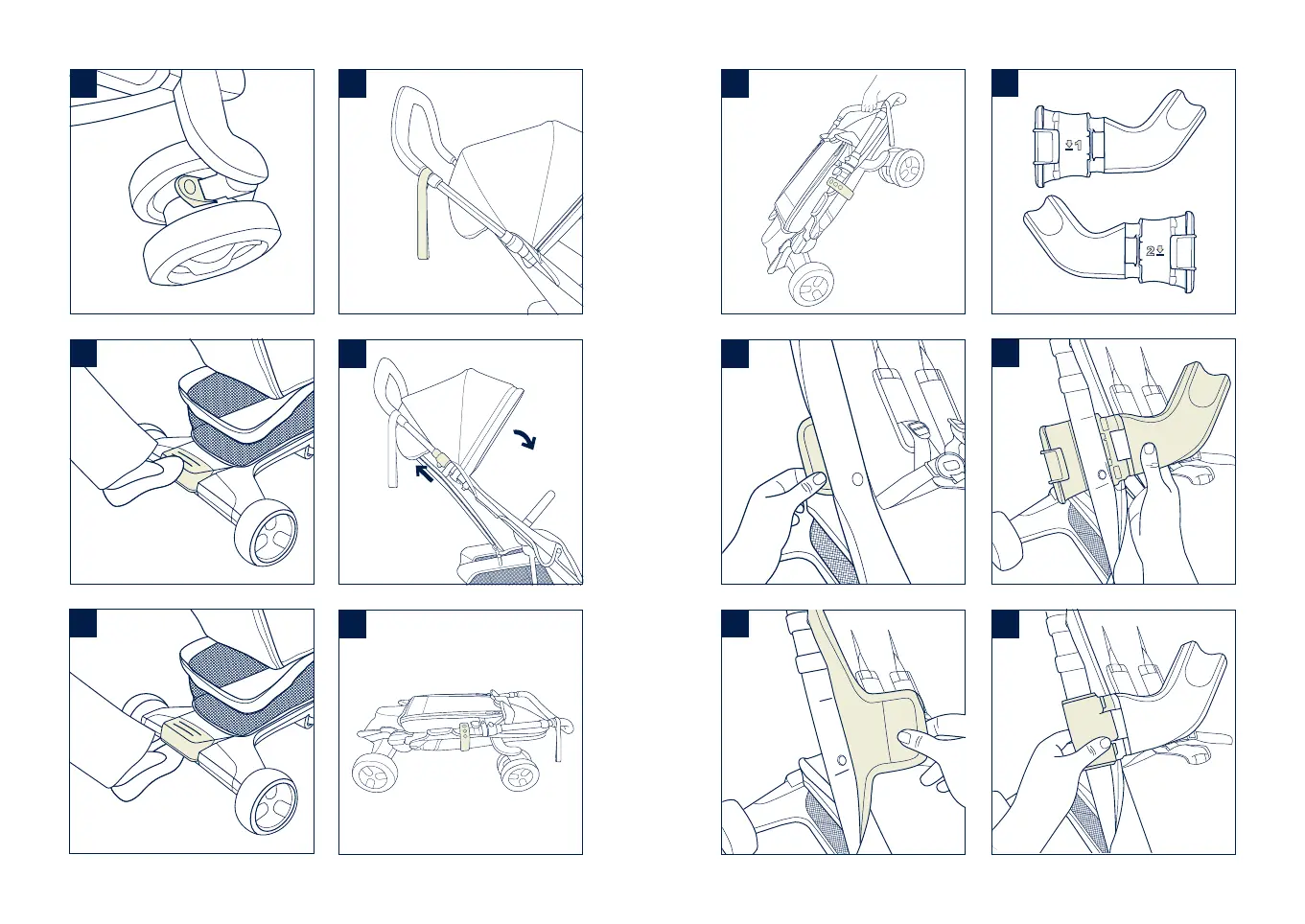 1

2