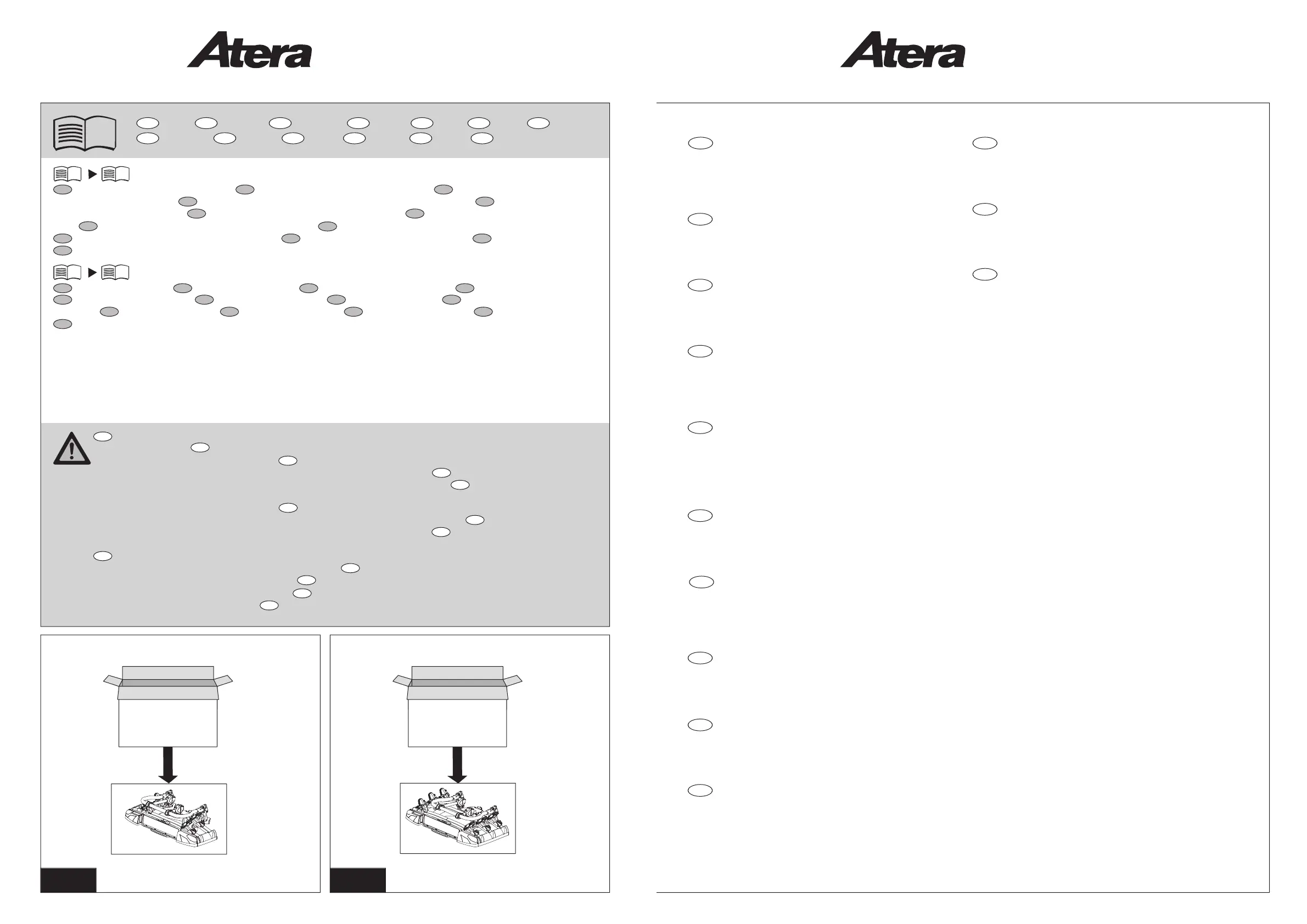 Atera

Atera