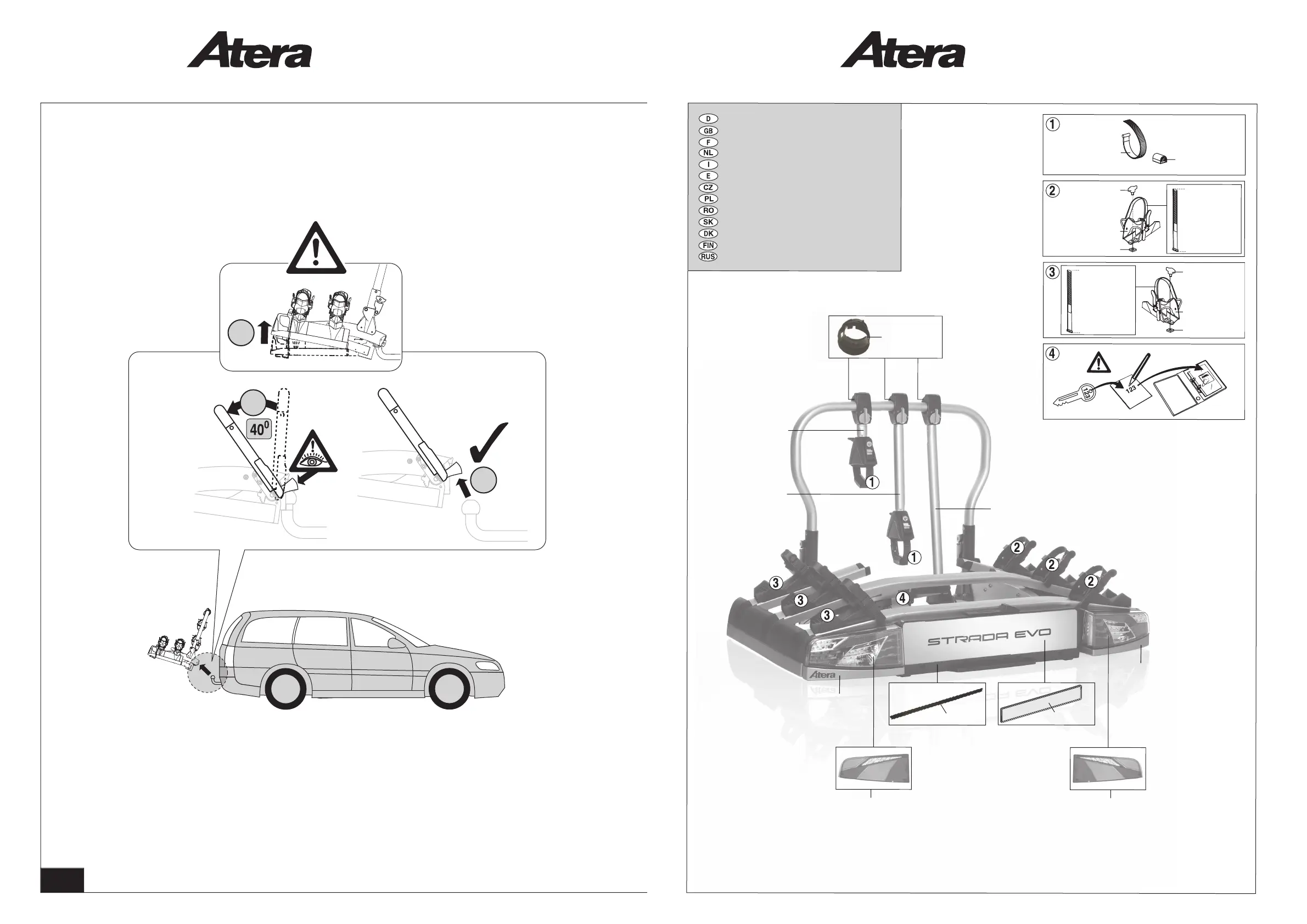 Atera

$40^0$

Atera

D
GB
F
NL
I
E
CZ
PL
RO
SK
DK
FIN
RUS

1
2
3
4
123

1
1
2
2
2
3
3
3
4

STRADA EVO

Atera