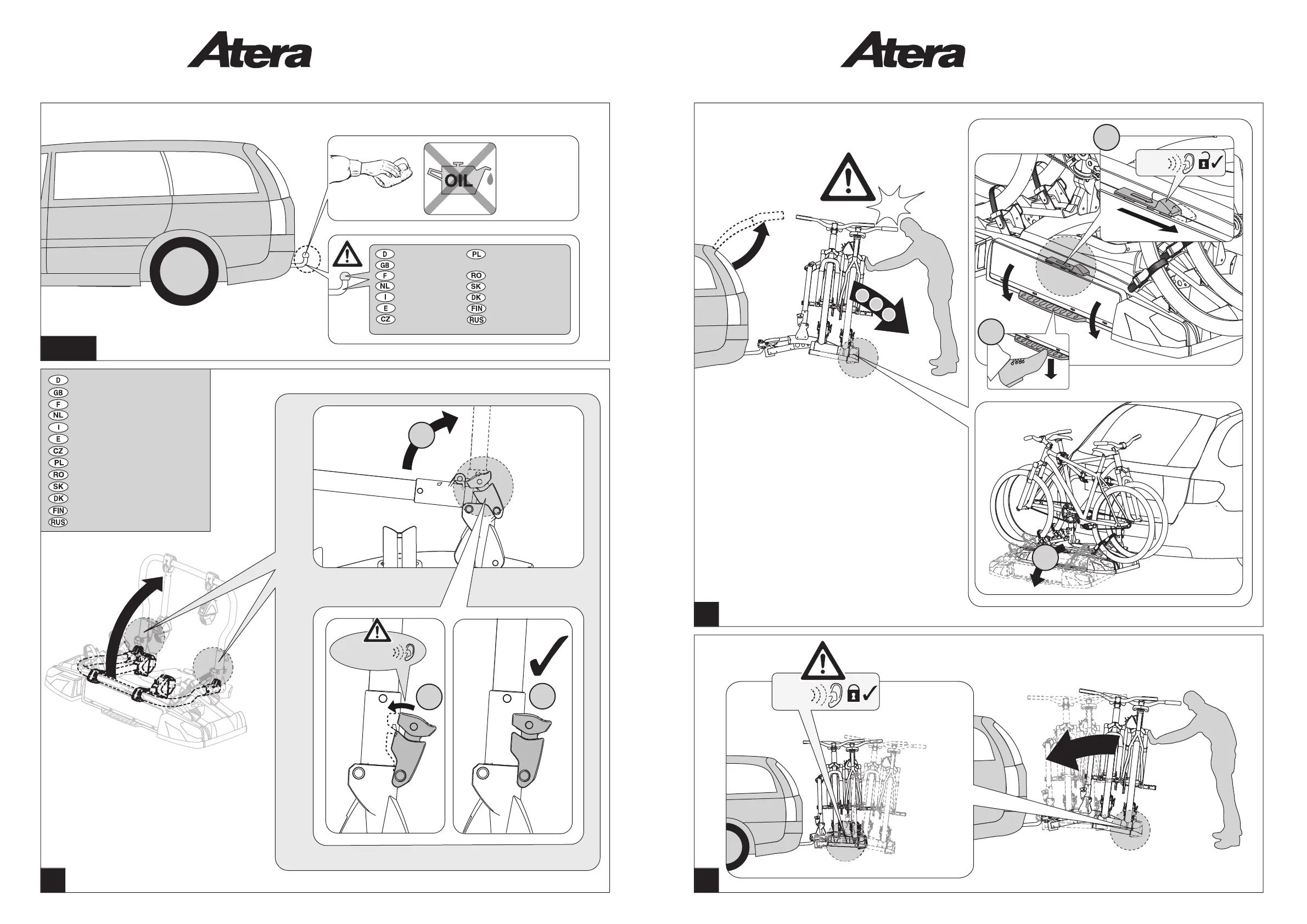 Atera

OIL

D
GB
F
NL
I
E
CZ
PL
RO
SK
DK
FIN
RUS

D
GB
F
NL
I
E
CZ
PL
RO
SK
DK
FIN
RUS

Atera