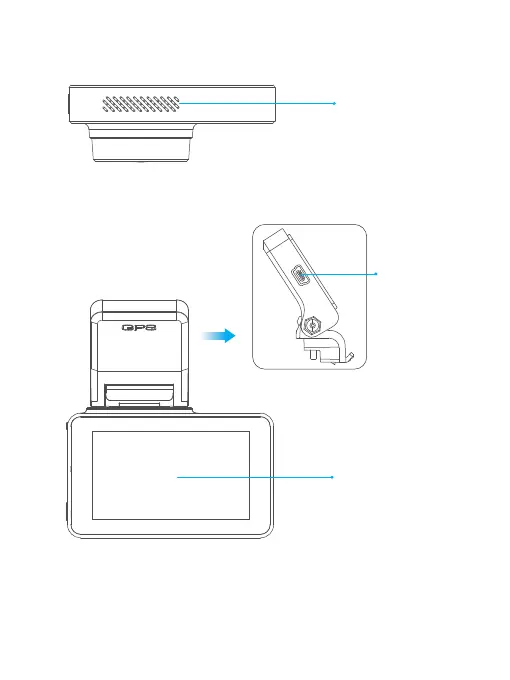 GPS