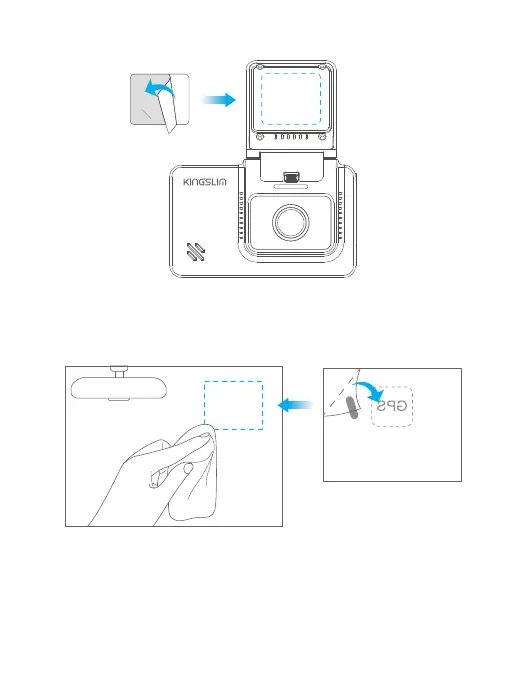 KINGSLIM

GPS