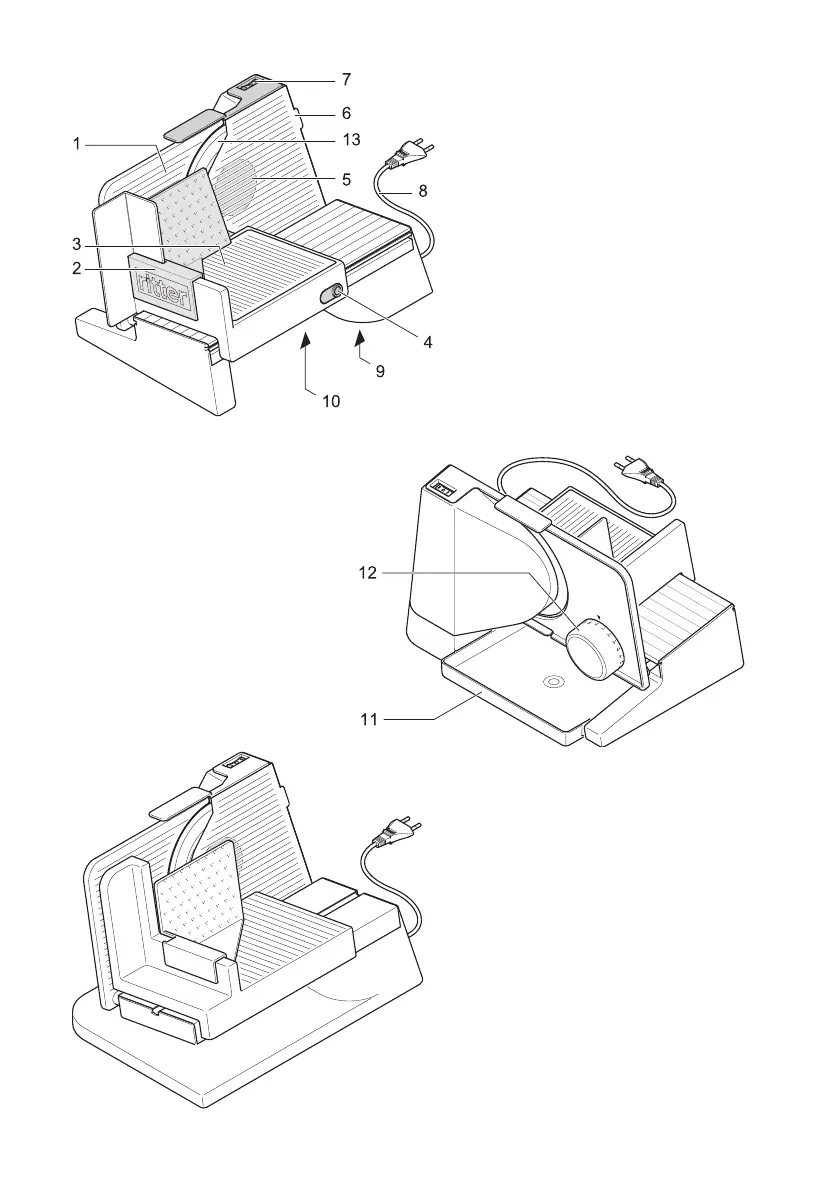 7
6
1
13
5
8
3
2
ritter
4
9
10
12
11