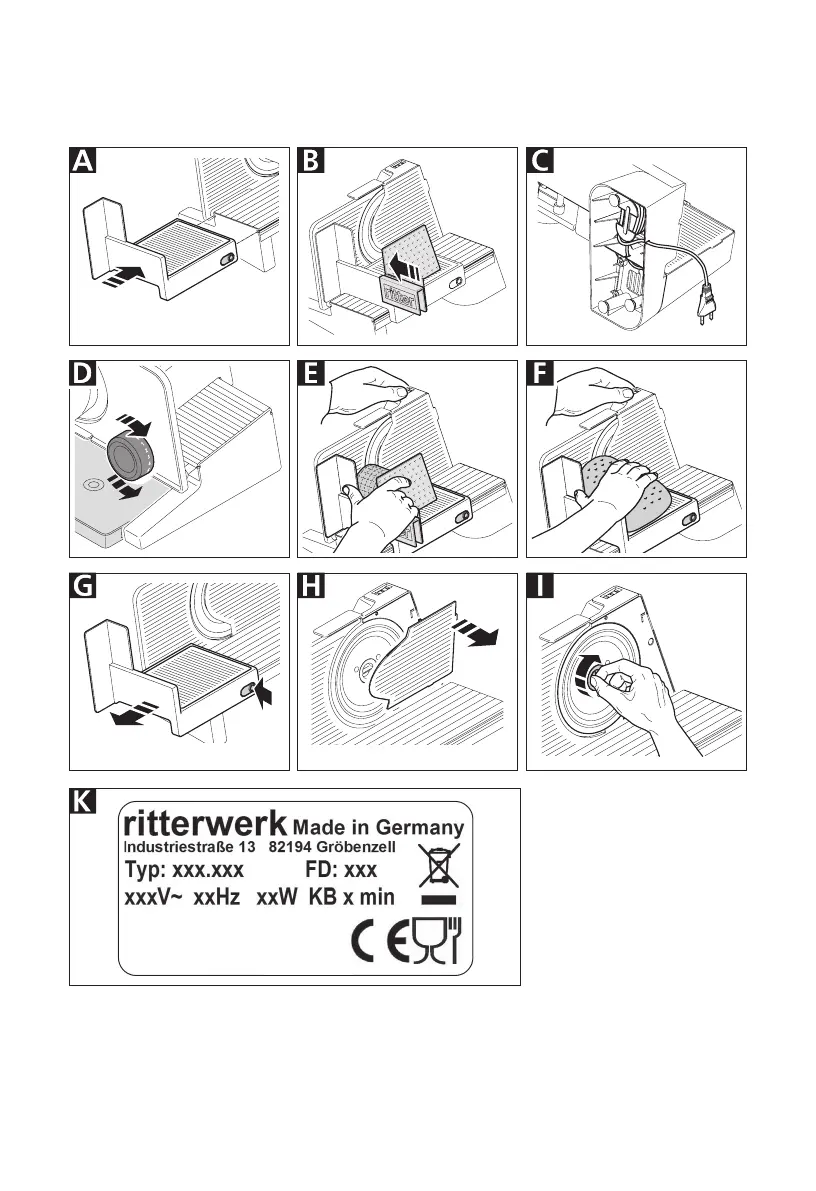 A

B

ritter

C

D

E

F

G

H

I

K

ritterwerk Made in Germany
Industriestraße 13 82194 Gröbenzell
Typ: xxx.xxx FD: xxx
xxxV~ xxHz xxW KB x min
CE