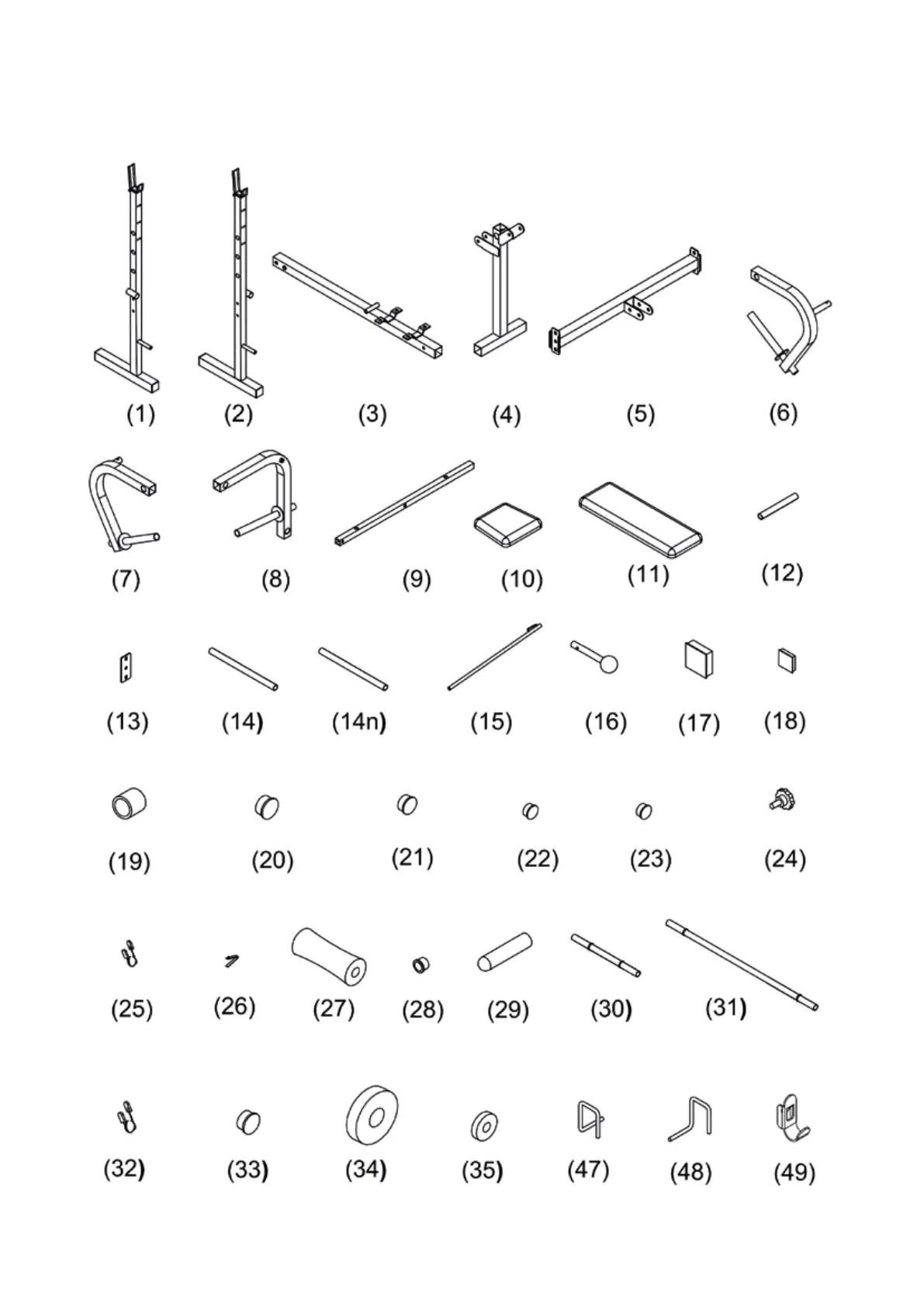 (1) (2) (3) (4) (5) (6)

(7) (8) (9) (10) (11) (12)

(13) (14) (14n) (15) (16) (17) (18)

(19) (20) (21) (22) (23) (24)

(25) (26) (27) (28) (29) (30) (31)

(32) (33) (34) (35) (47) (48) (49)