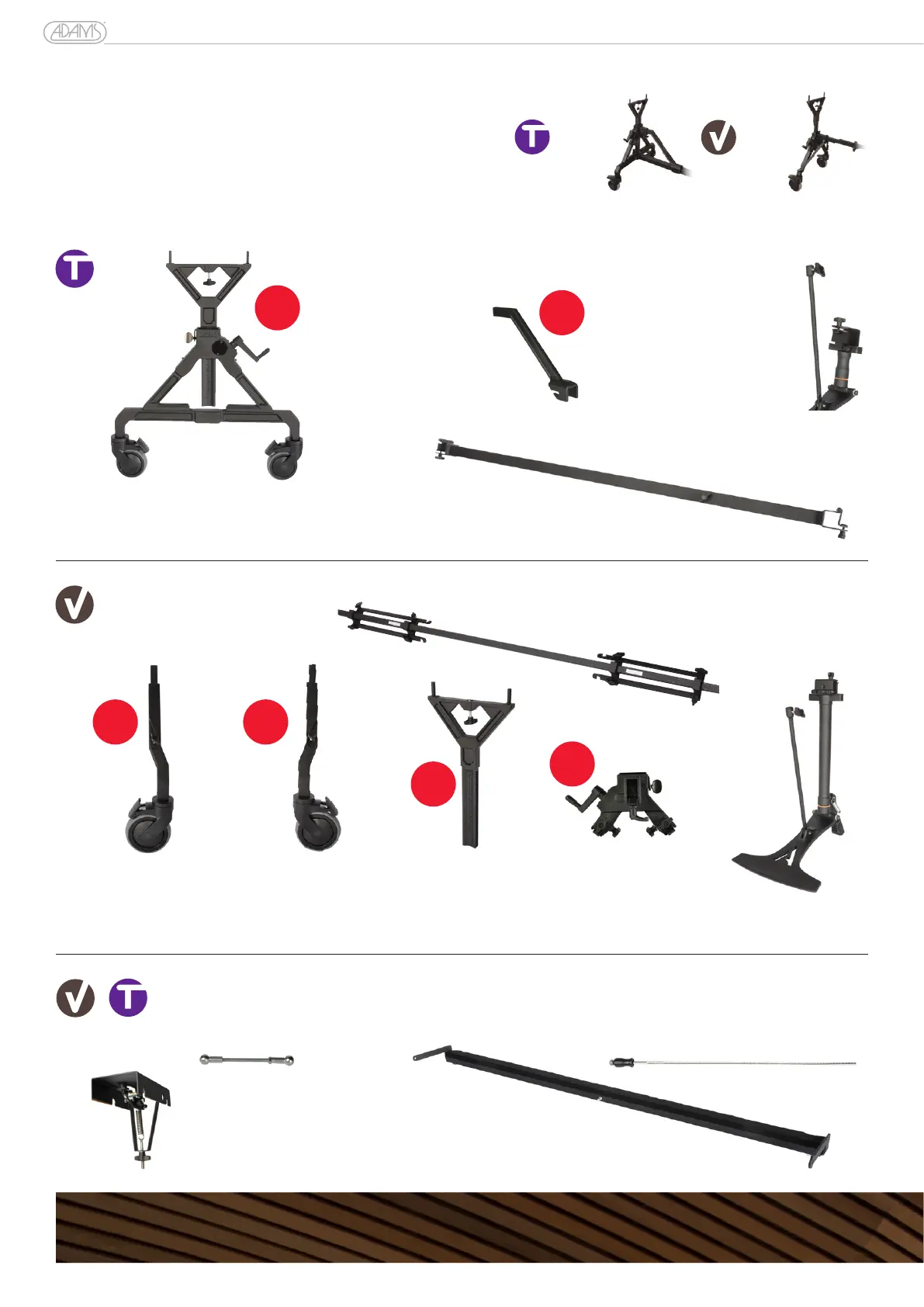 ADAMS

T

V

T

V

V T