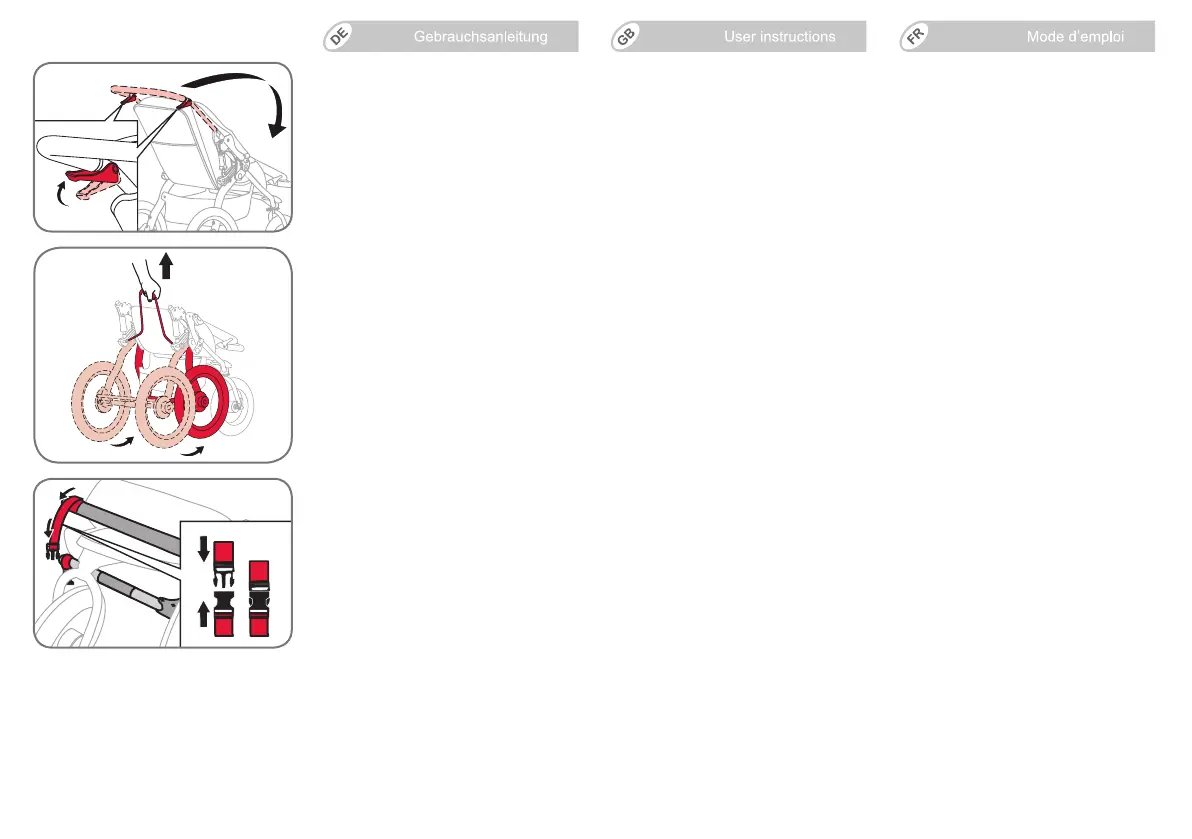 DE Gebrauchsanleitung

GB User instructions

FR Mode d'emploi