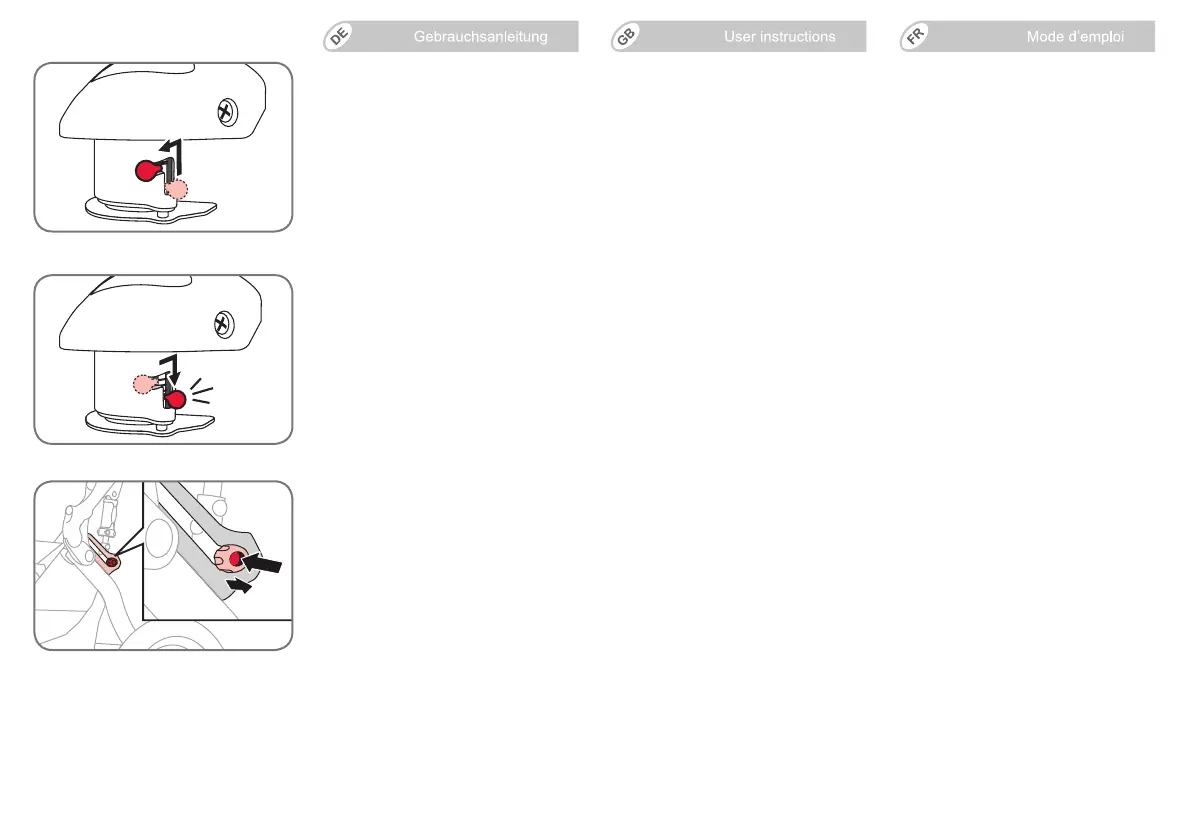 DE Gebrauchsanleitung

GB User instructions

FR Mode d'emploi