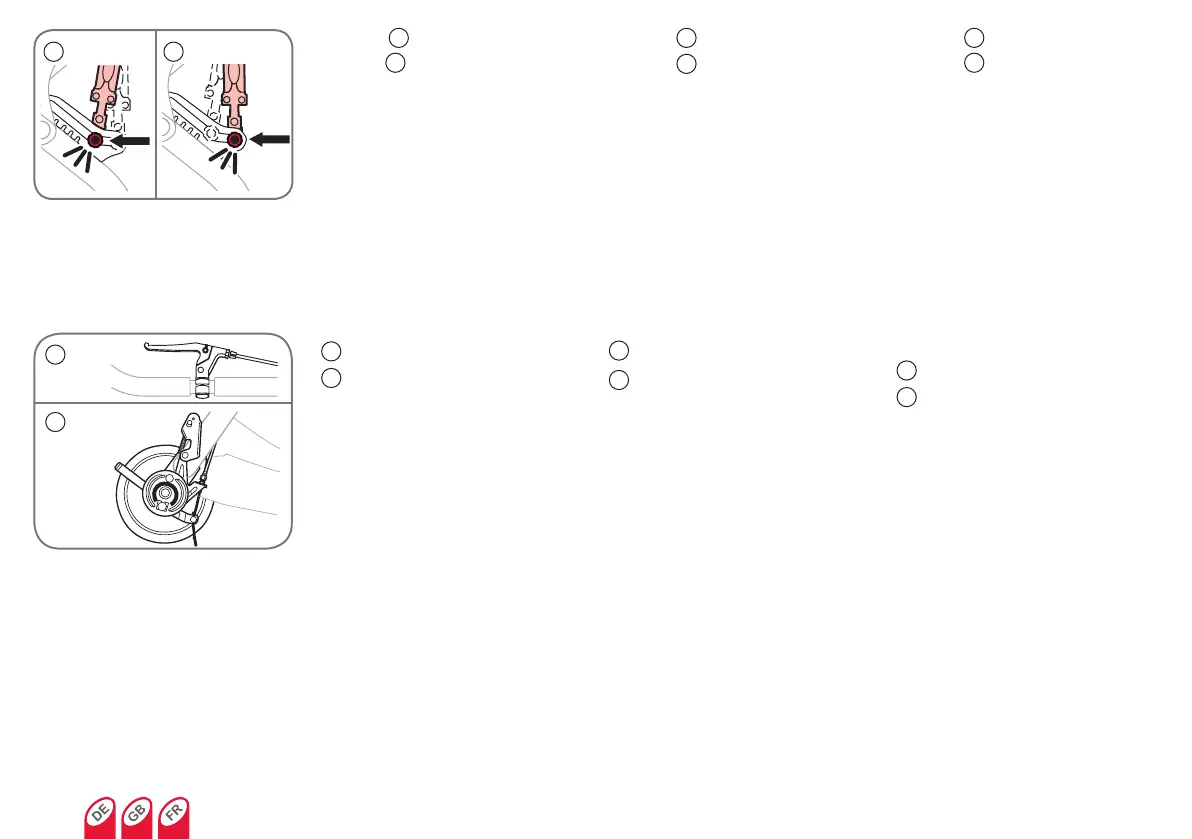 DE GB FR