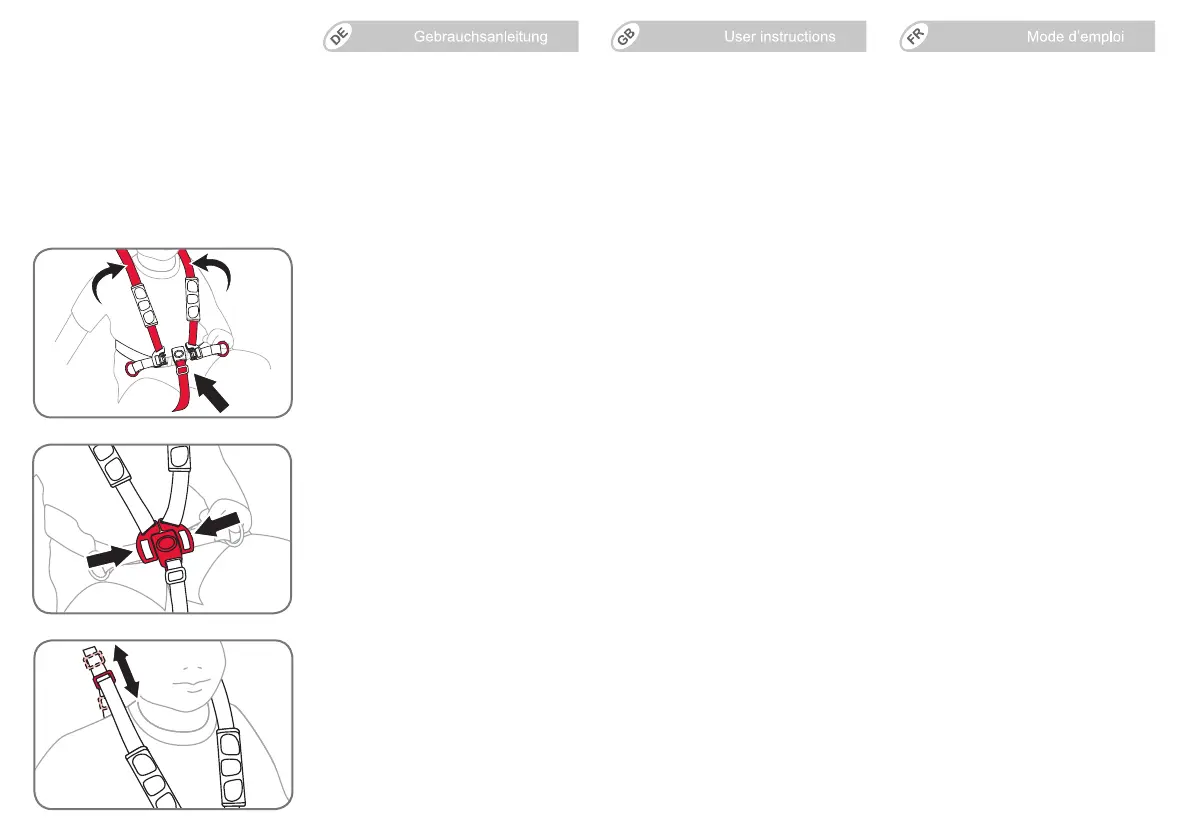 DE Gebrauchsanleitung

GB User instructions

FR Mode d'emploi