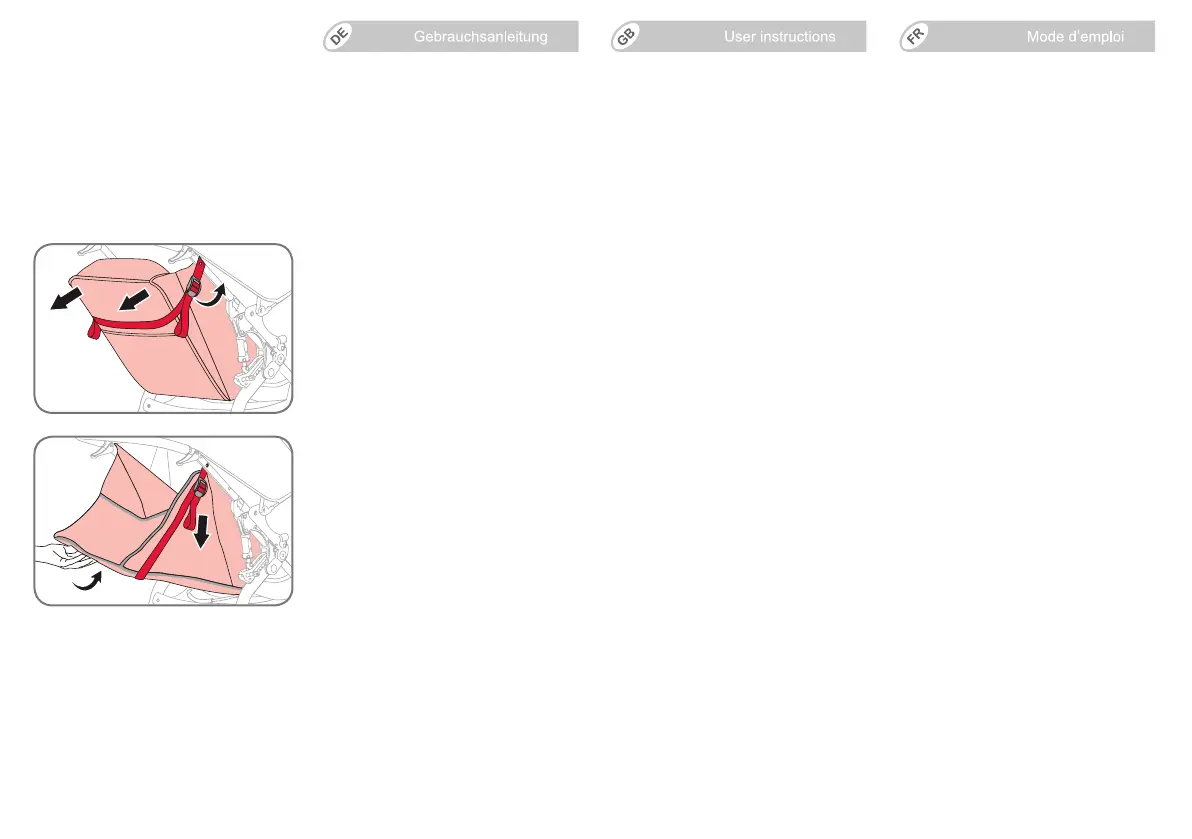 DE Gebrauchsanleitung

GB User instructions

FR Mode d'emploi